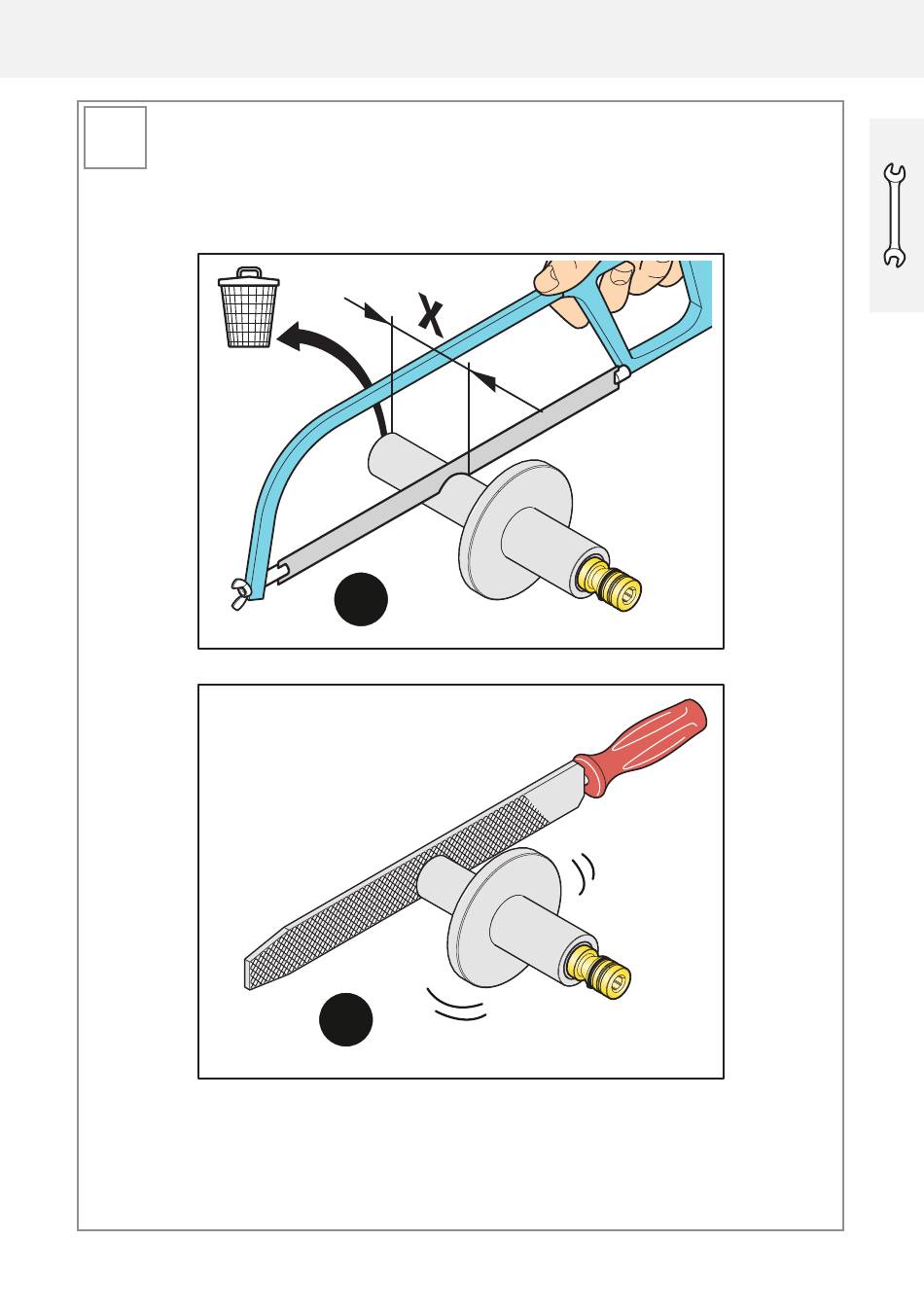 X