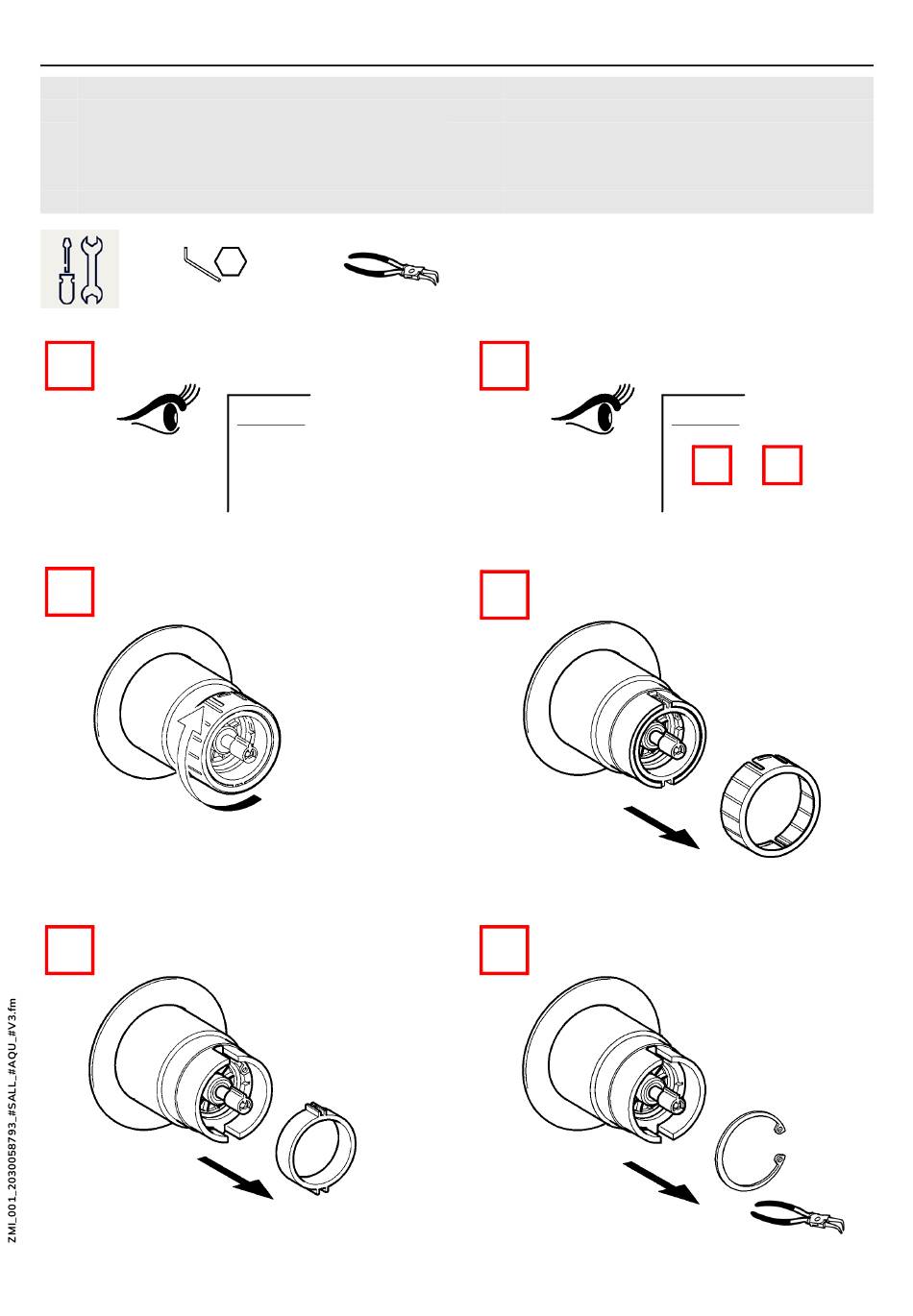 ZMI_001_2030058793_#SALL_#AQU_#V3.fm