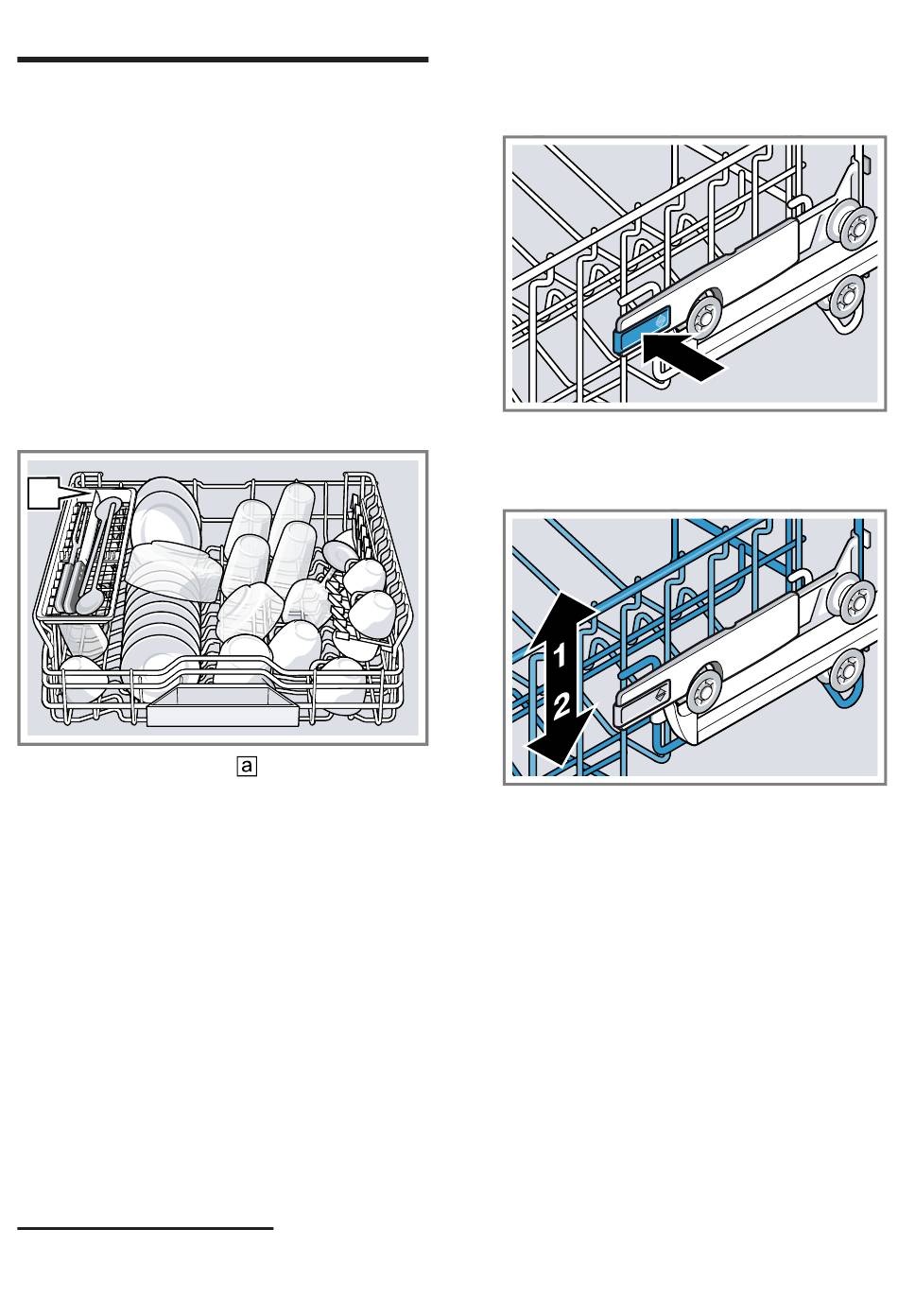 a

1

2