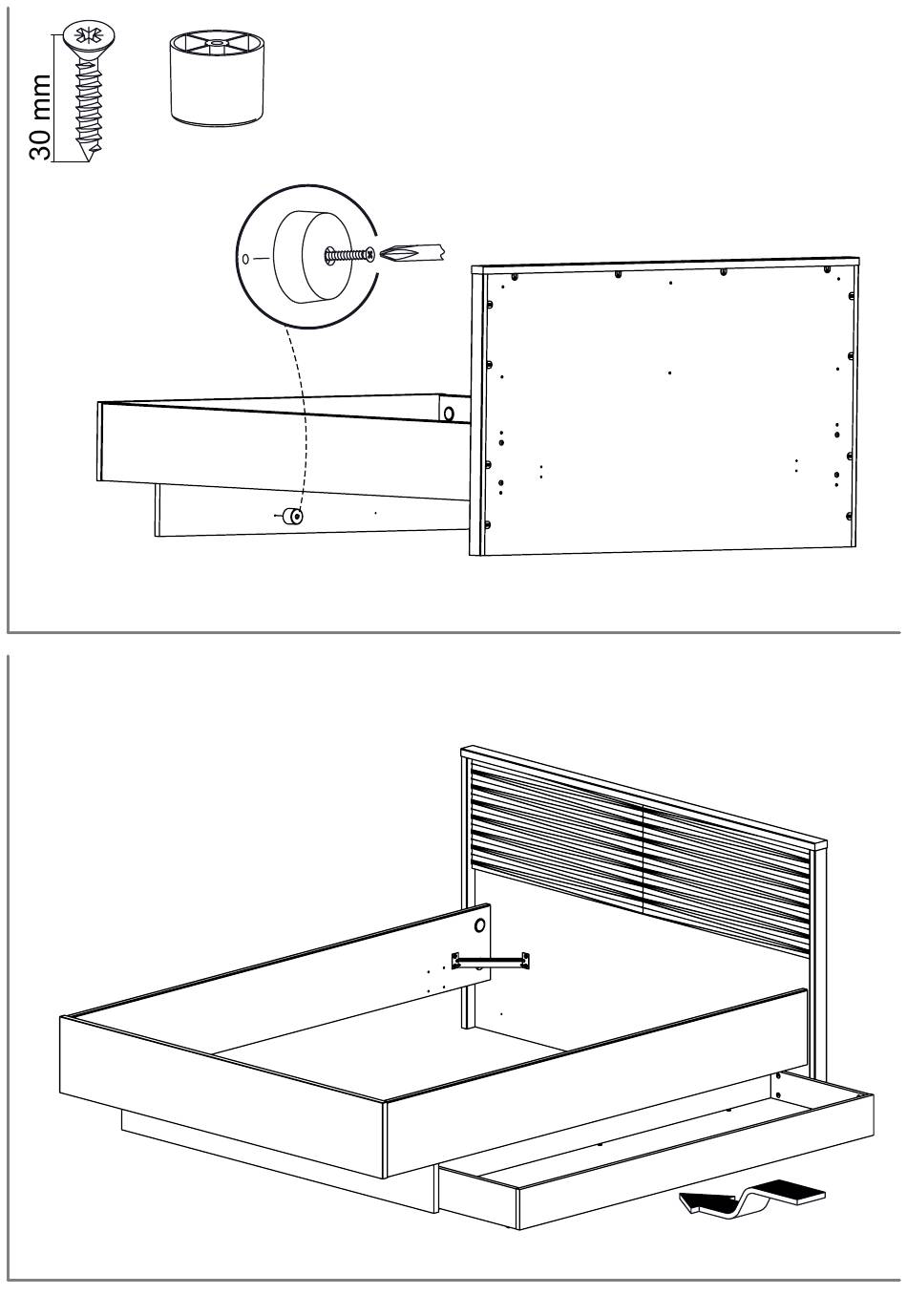 30 mm