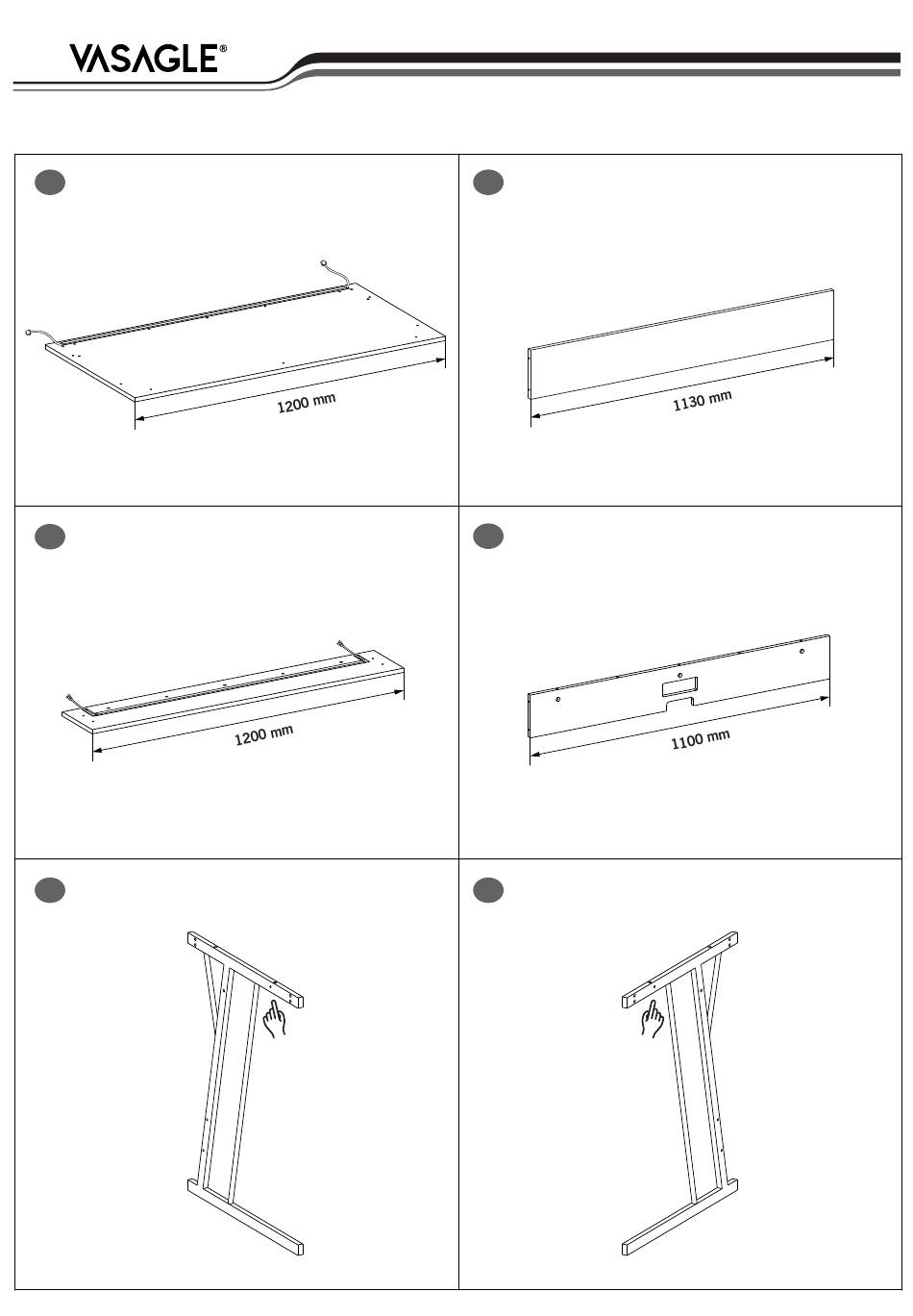 VASAGLE®

1200 mm

1130 mm

1200 mm

1100 mm