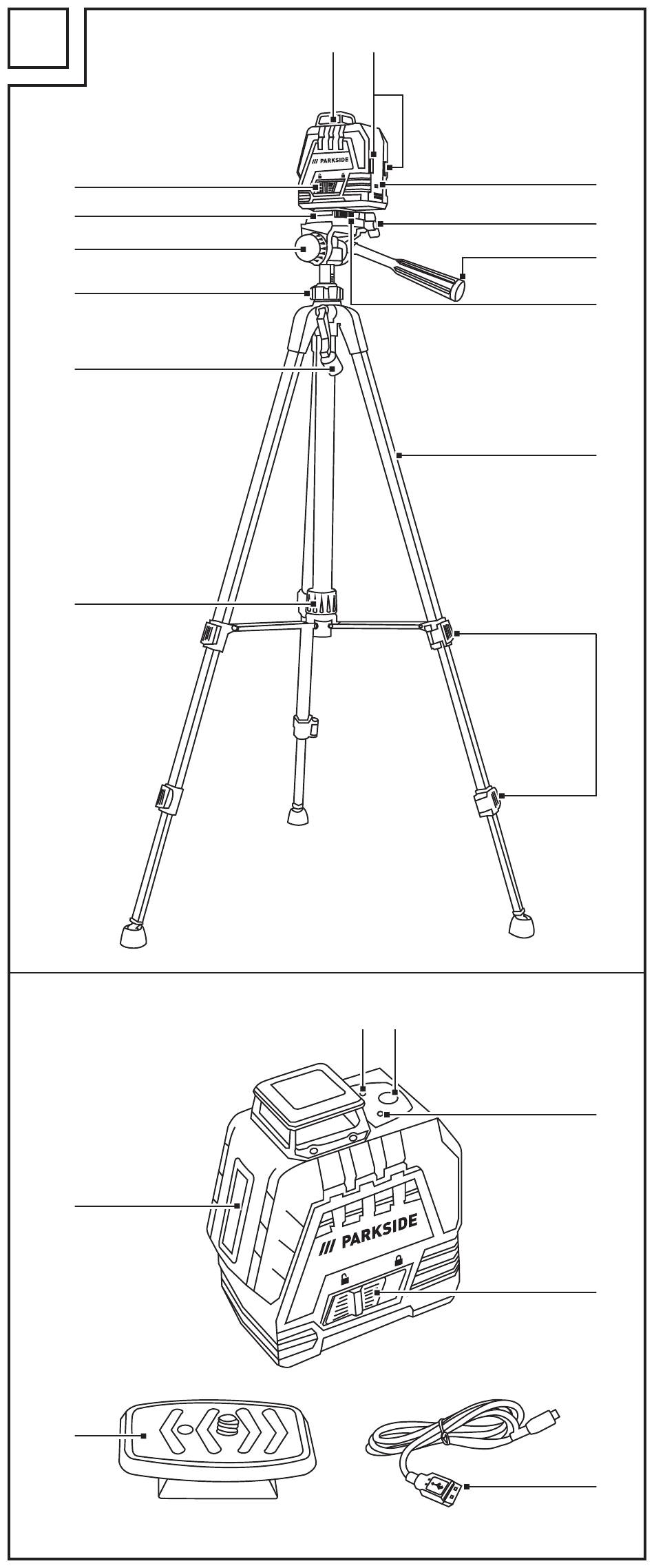 /// PARKSIDE

/// PARKSIDE