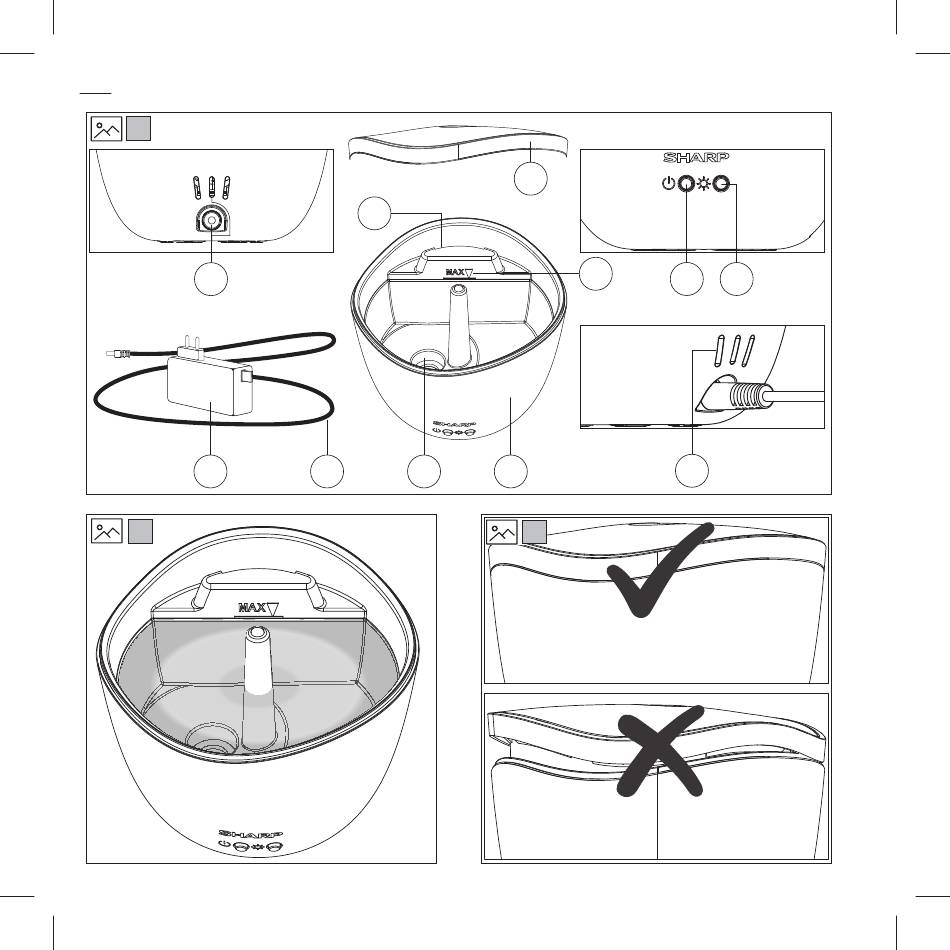 SHARP

MAX

SHARP

MAX

SHARP