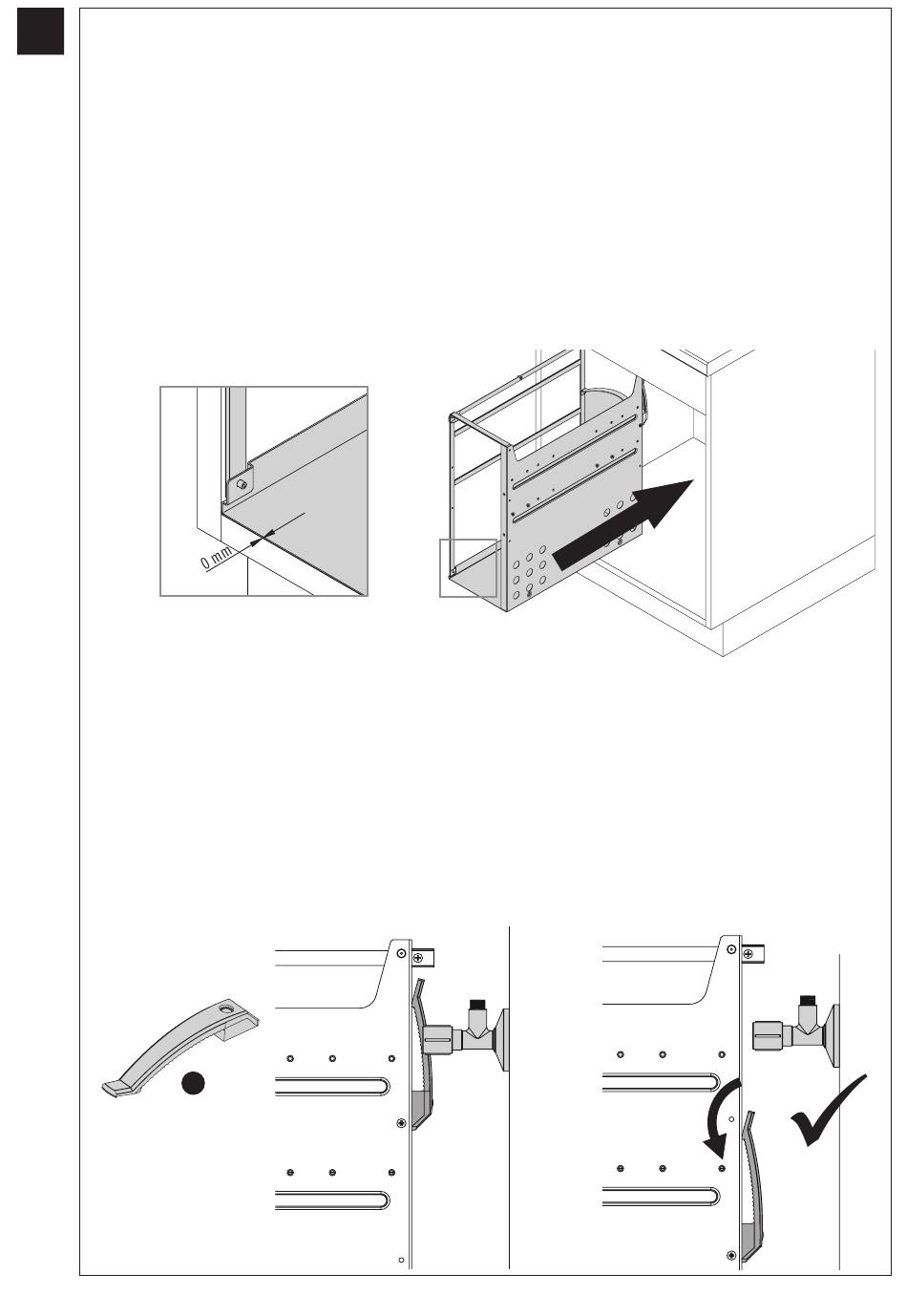 0 mm