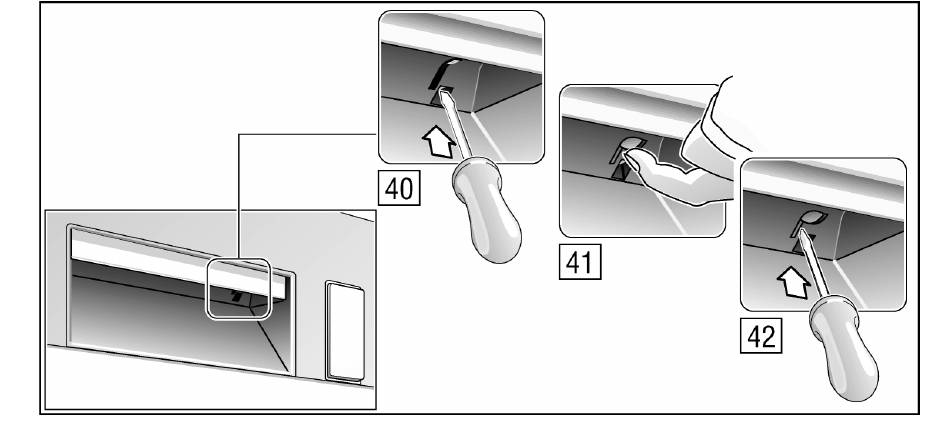 40

41

42