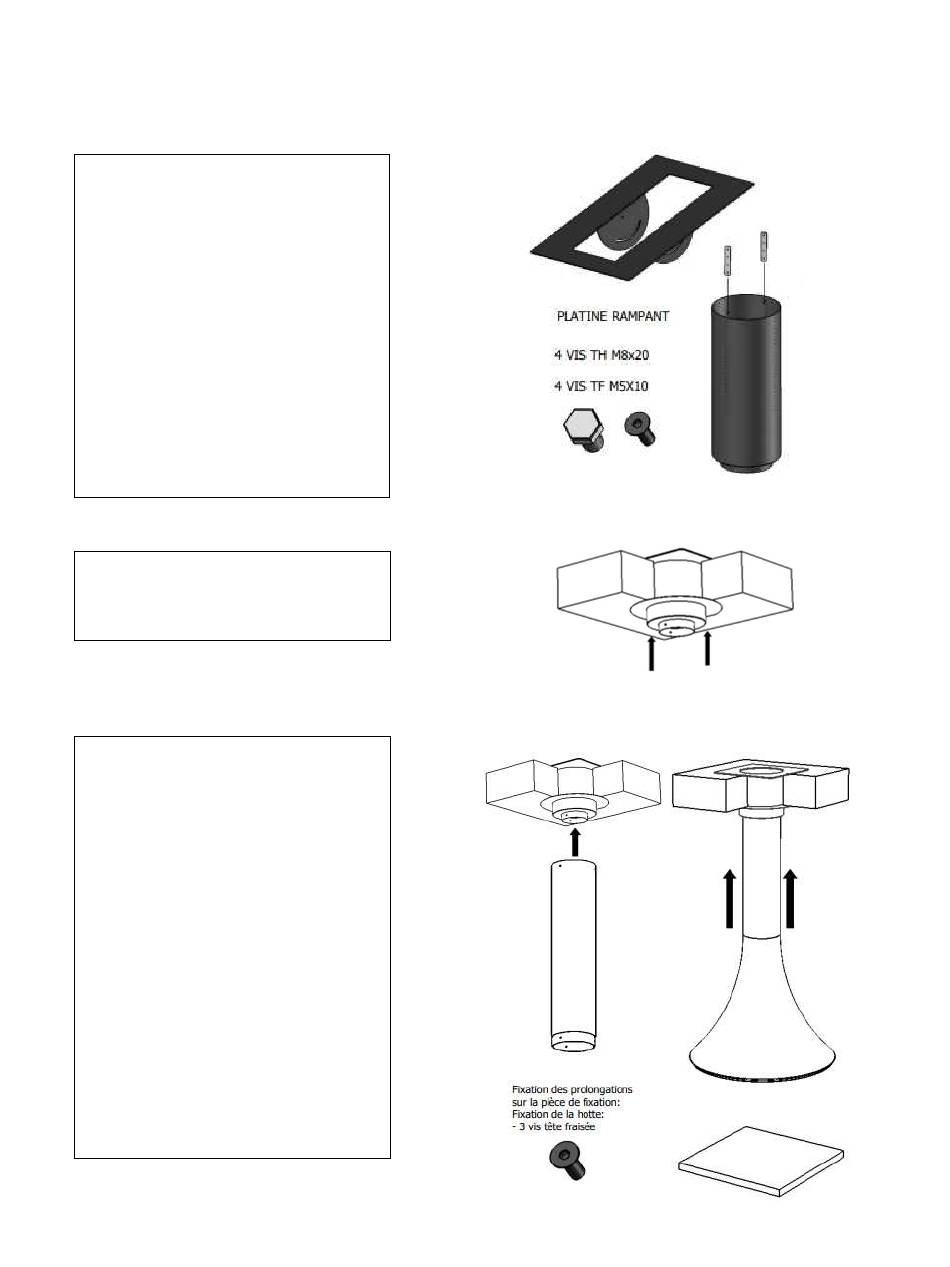 PLATINE RAMPANT

4 VIS TH M8x20

4 VIS TF M5X10

Fixation des prolongations sur la pièce de fixation:
Fixation de la hotte:
- 3 vis tête fraisée