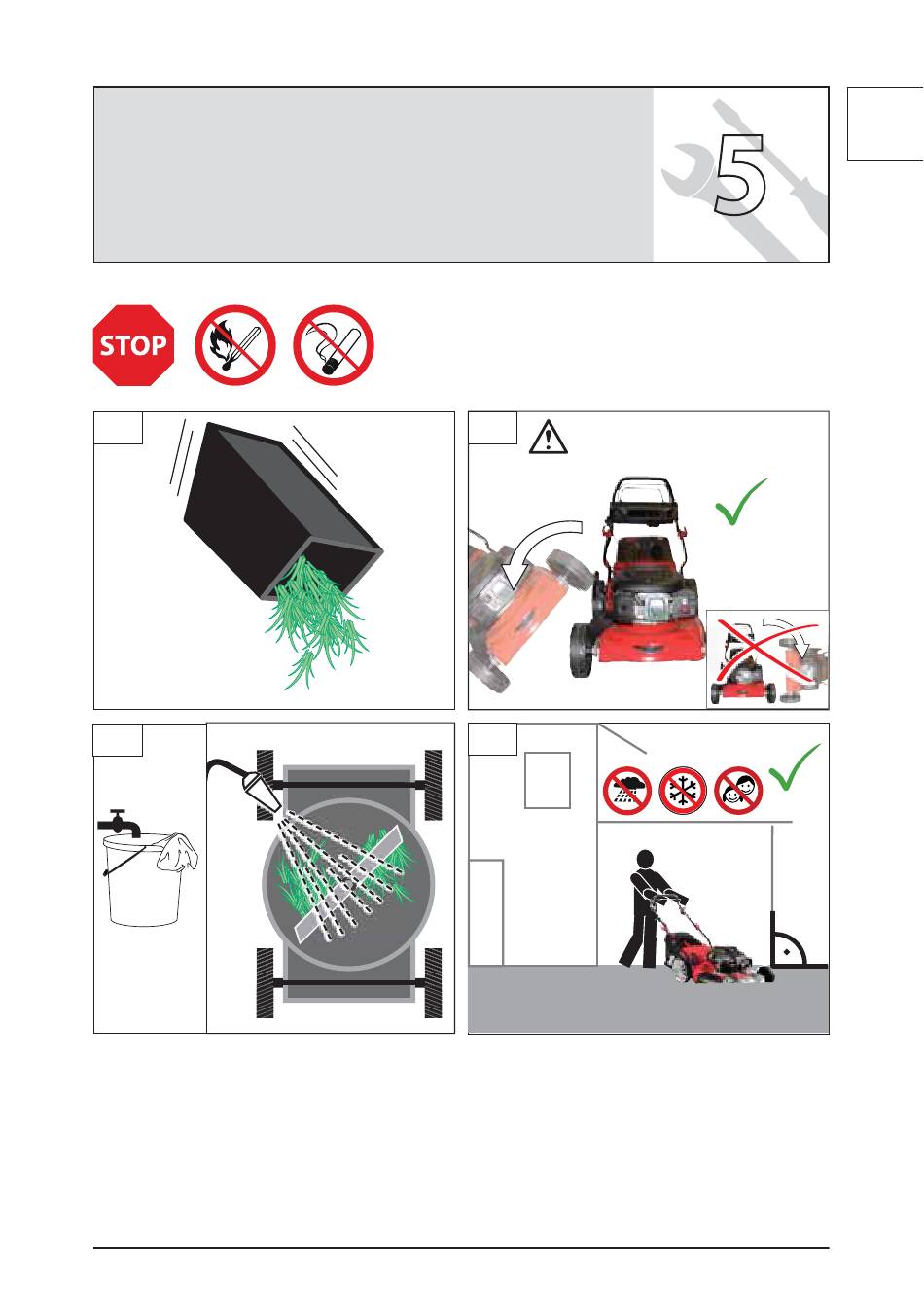 5

STOP