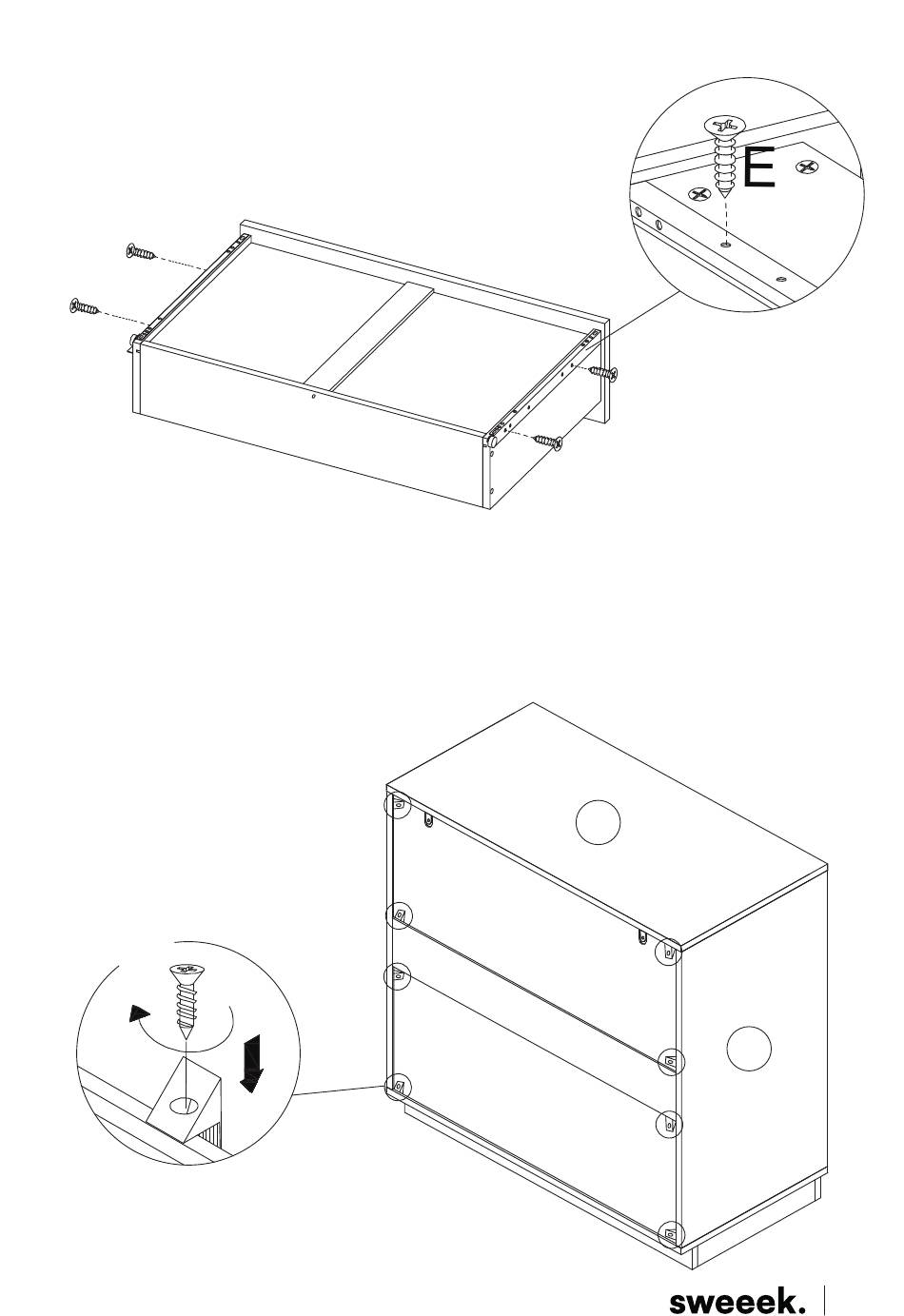 E

sweeek.