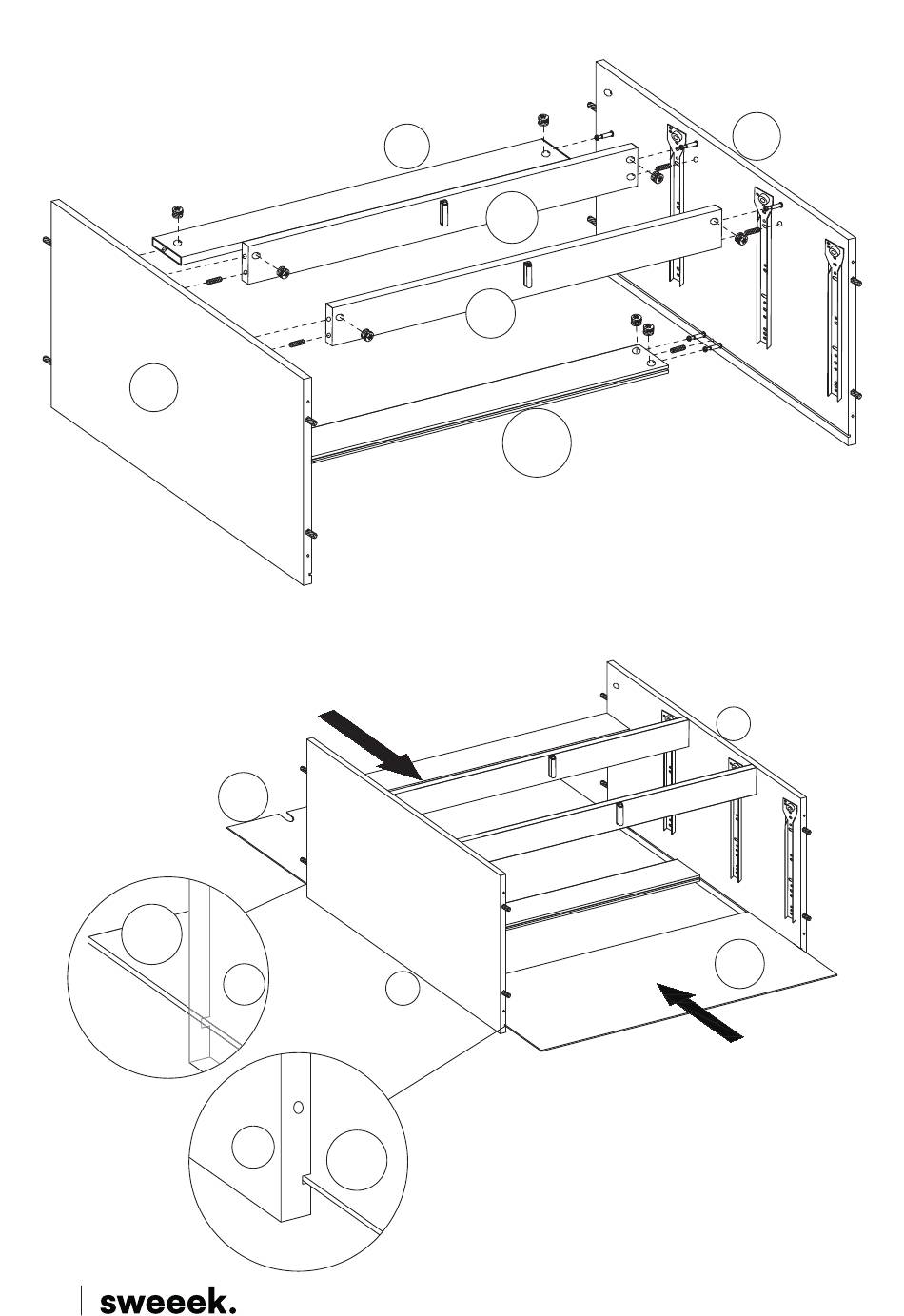 sweeek.