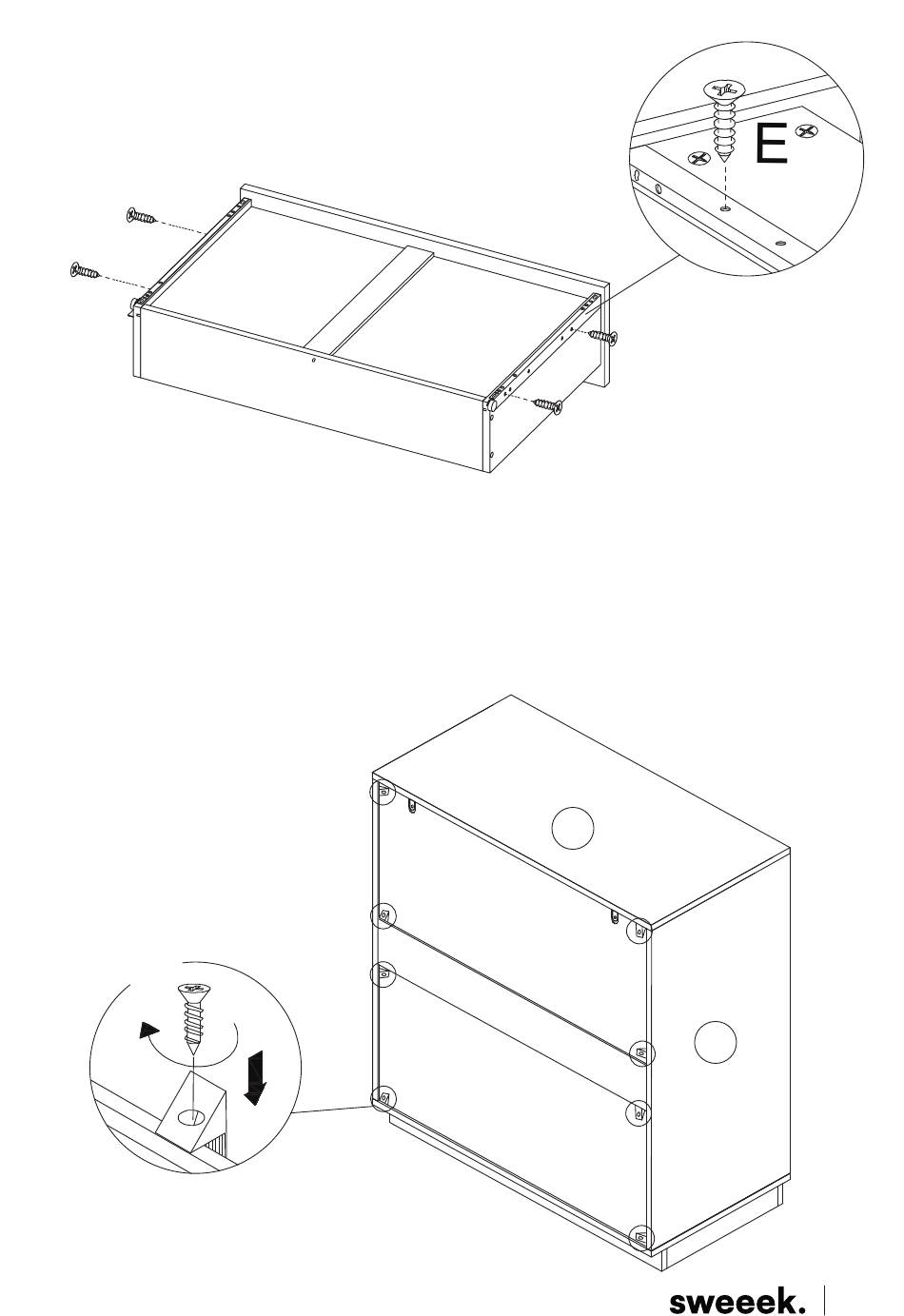 E

sweeek.