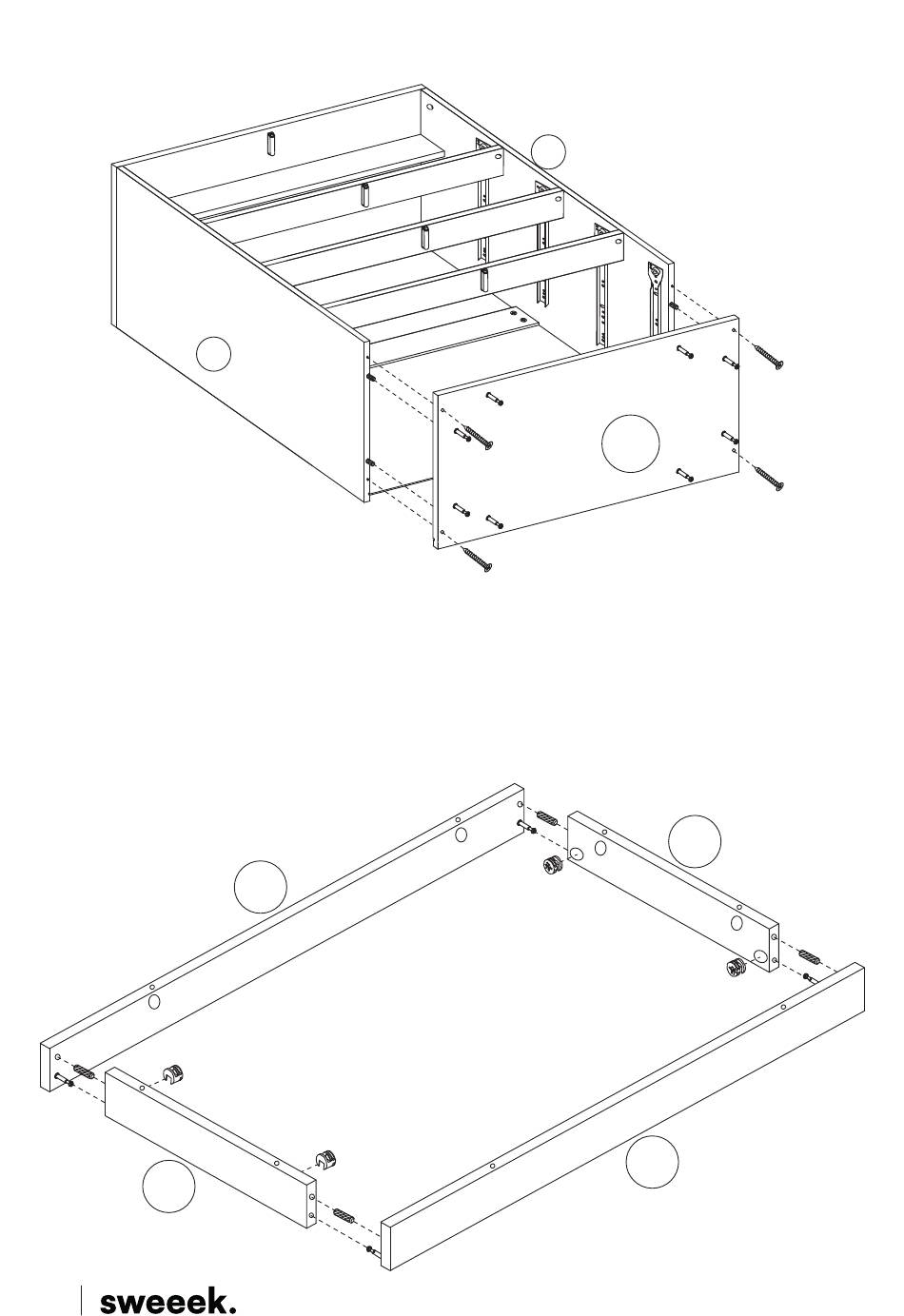 sweeek.