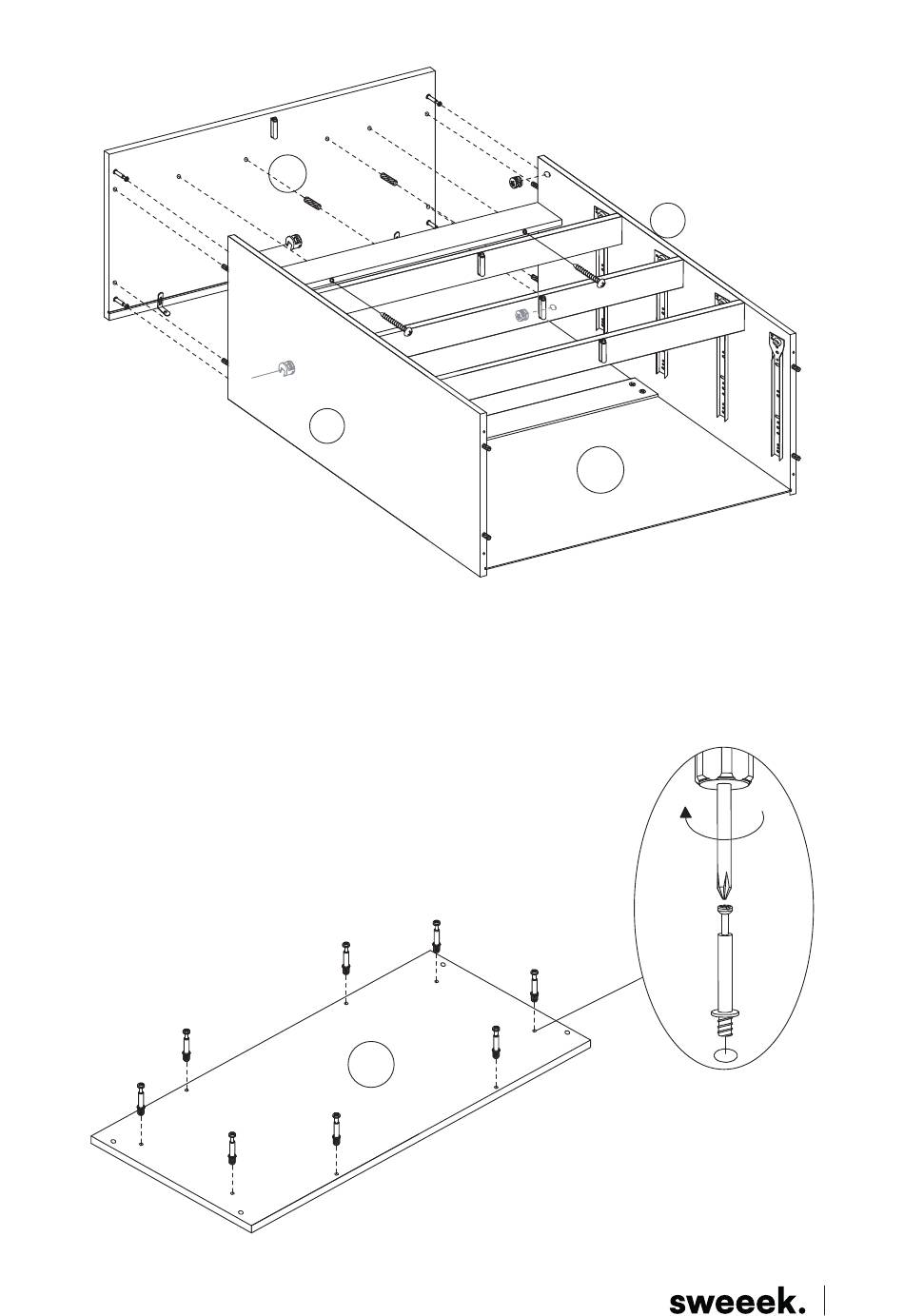 sweeek.