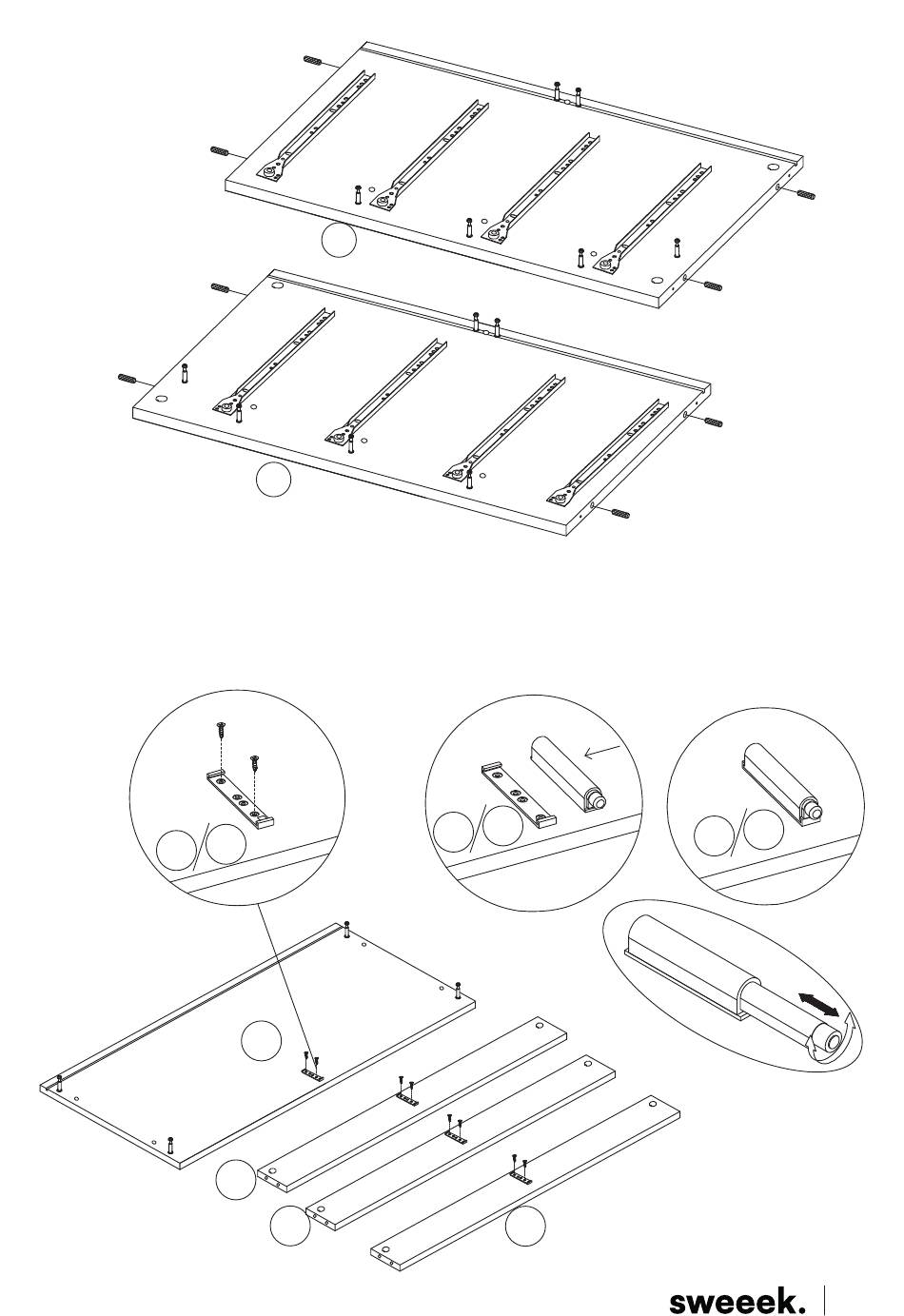 sweeek.