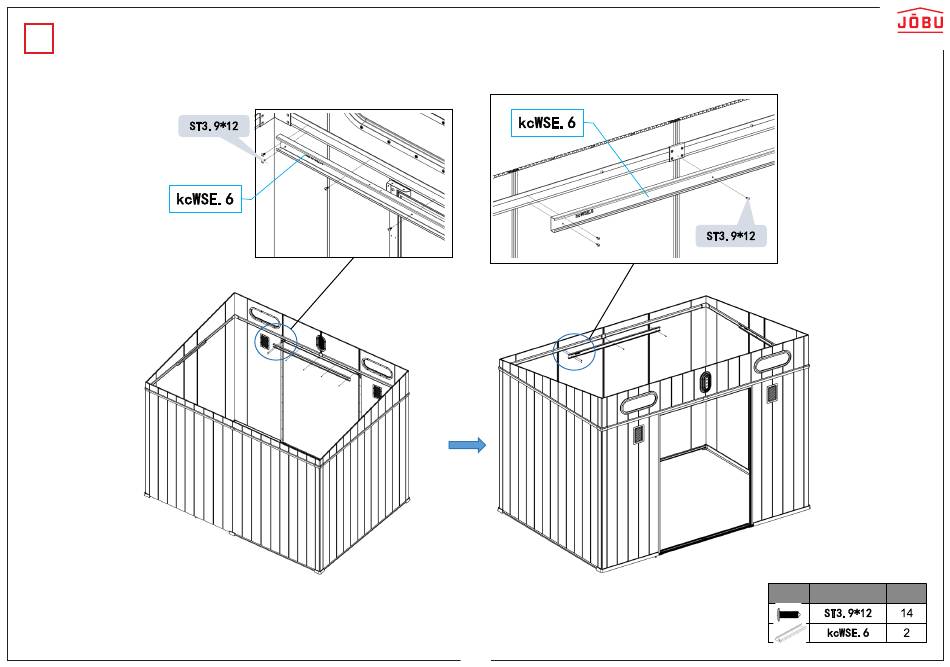 JŌBU

ST3.9*12

kcWSE.6

kcWSE.6

ST3.9*12

| | | |
|---|---|---|
| | ST3.9*12 | 14 |
| | kcWSE.6 | 2 |