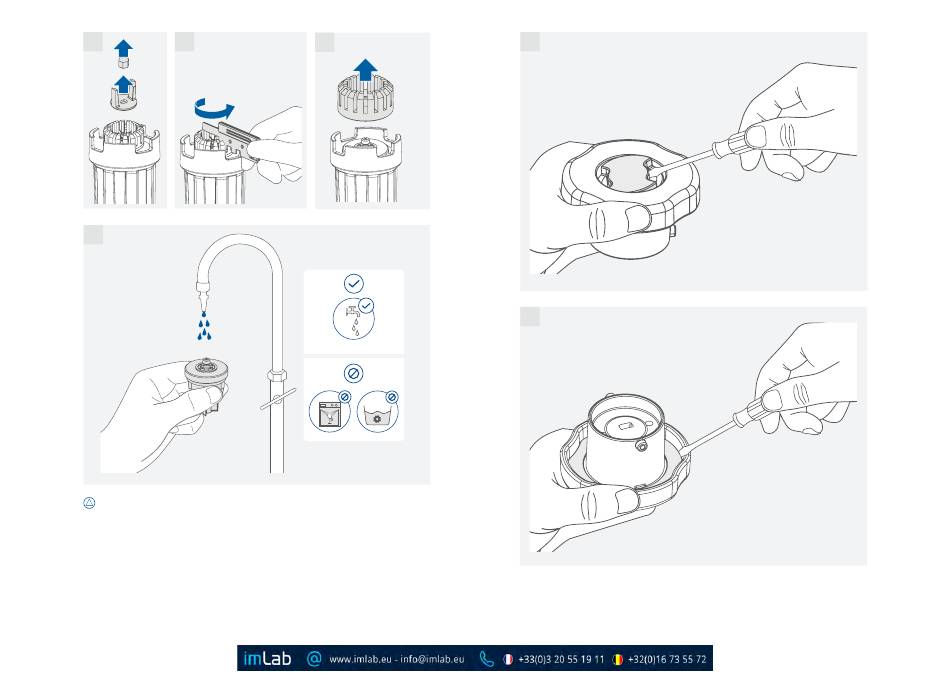 imLab www.imlab.eu - info@imlab.eu +33(0)3 20 55 19 11 +32(0)16 73 55 72