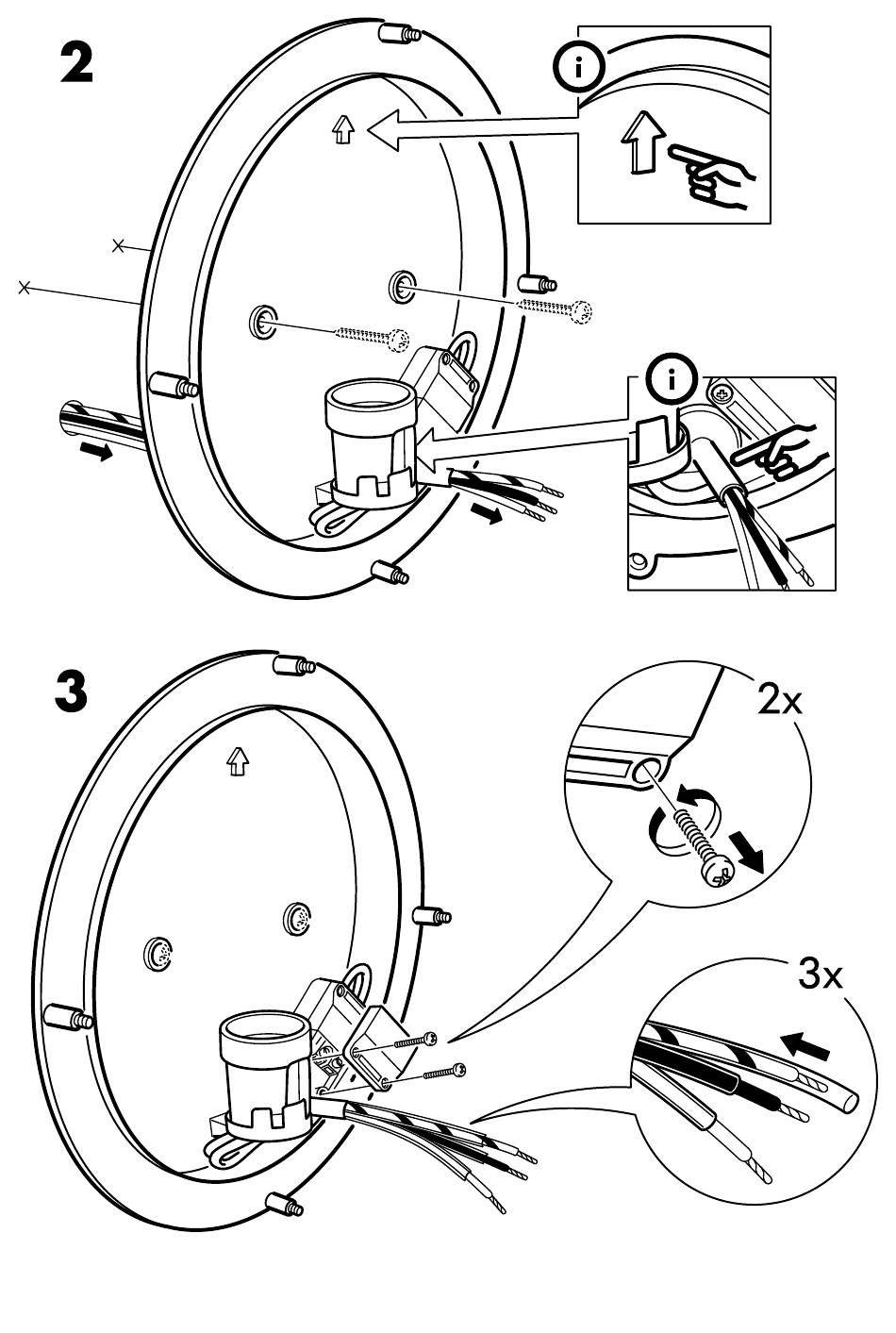 2

i

i

3

2x

3x