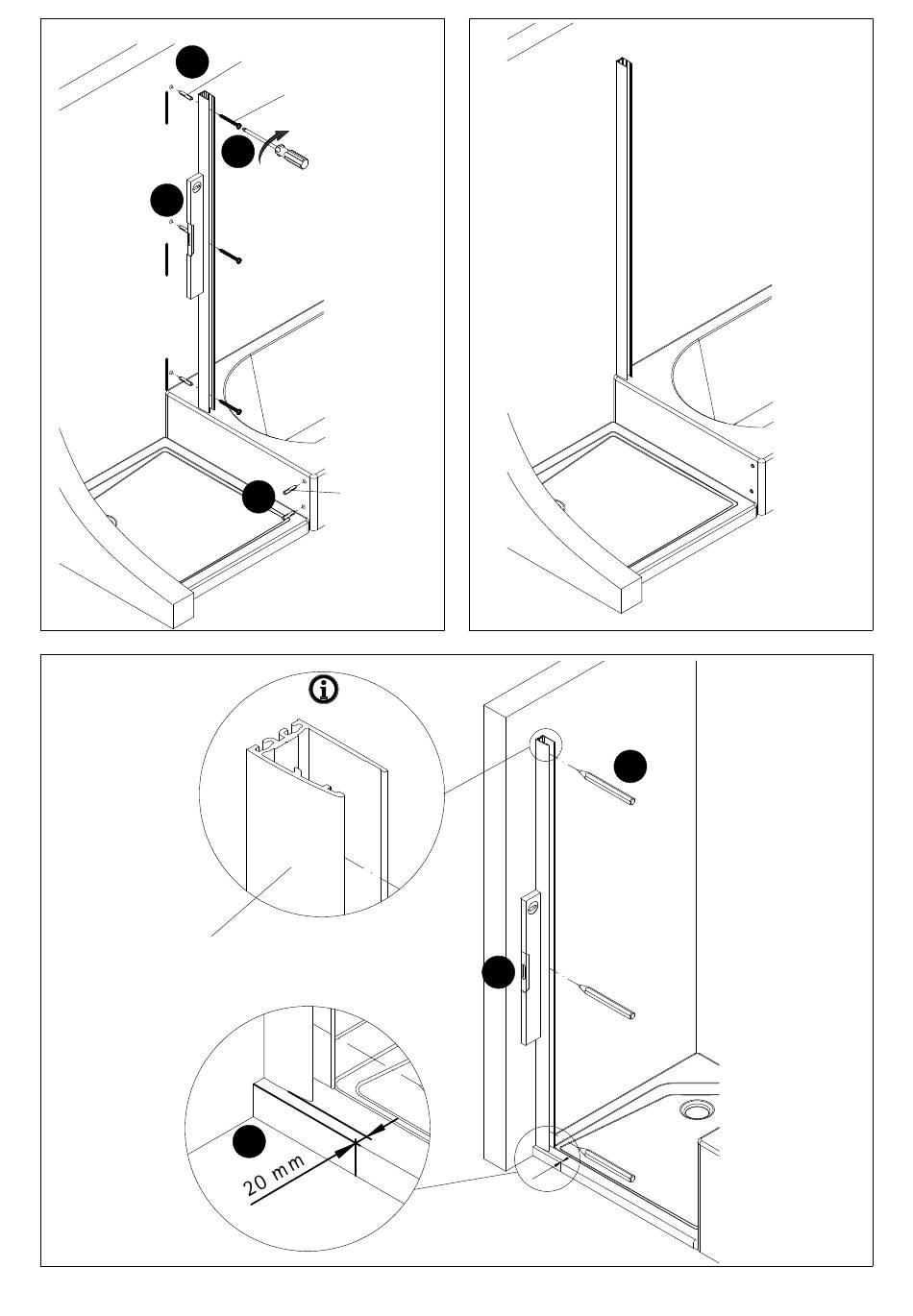 20 mm