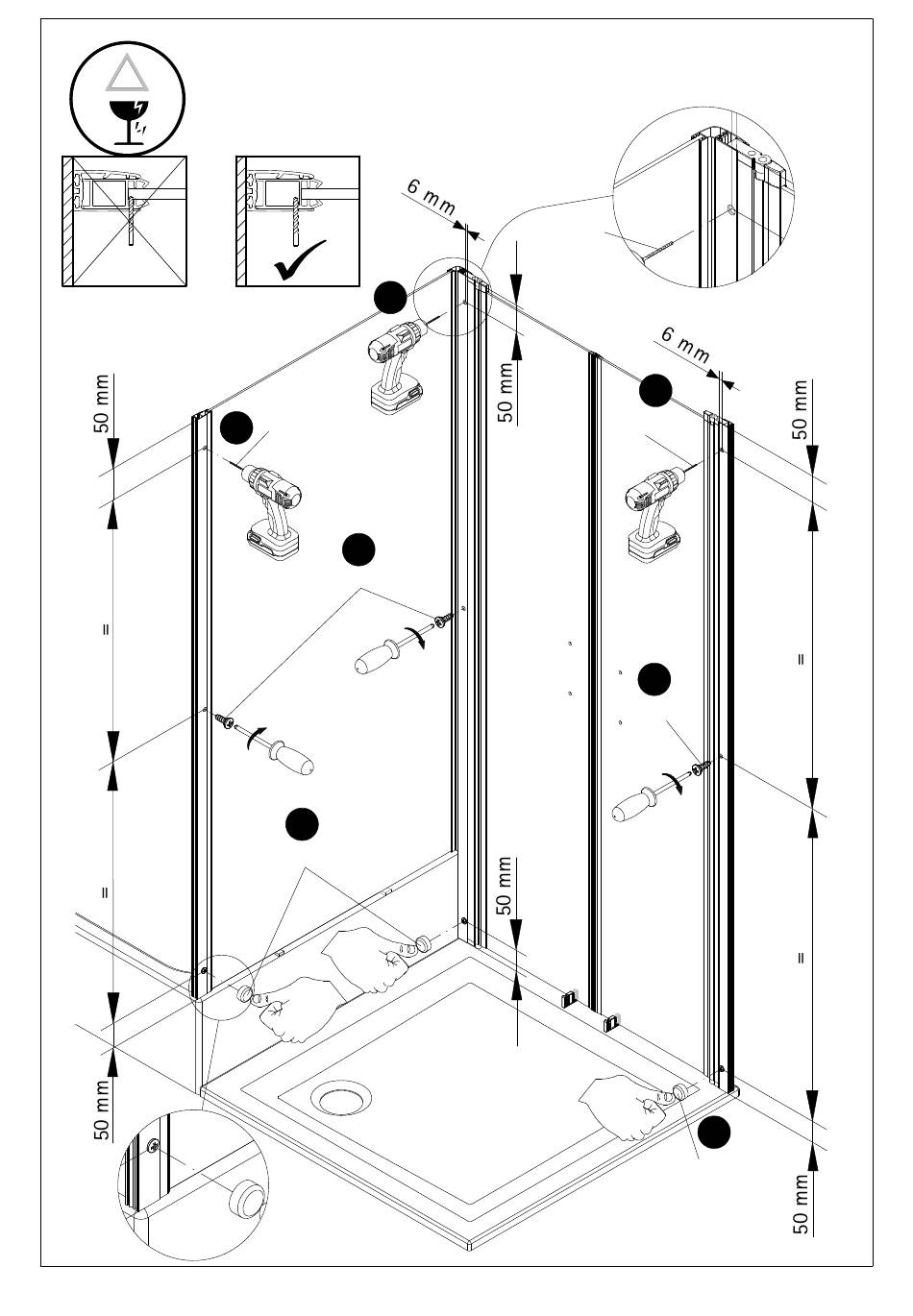 6 mm
6 mm
50 mm
50 mm
50 mm
=
=
=
=
50 mm
50 mm
50 mm