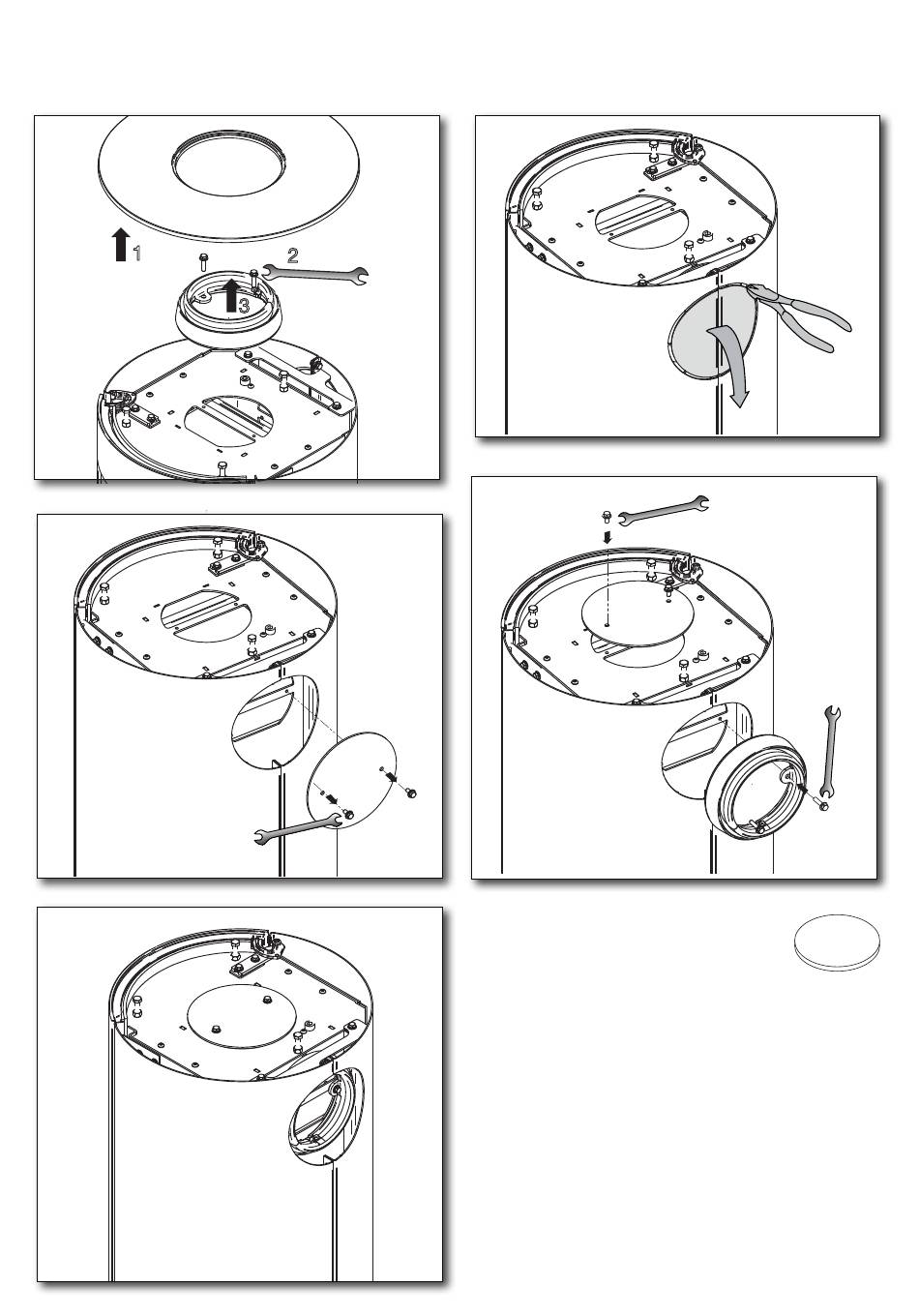 1
2
3