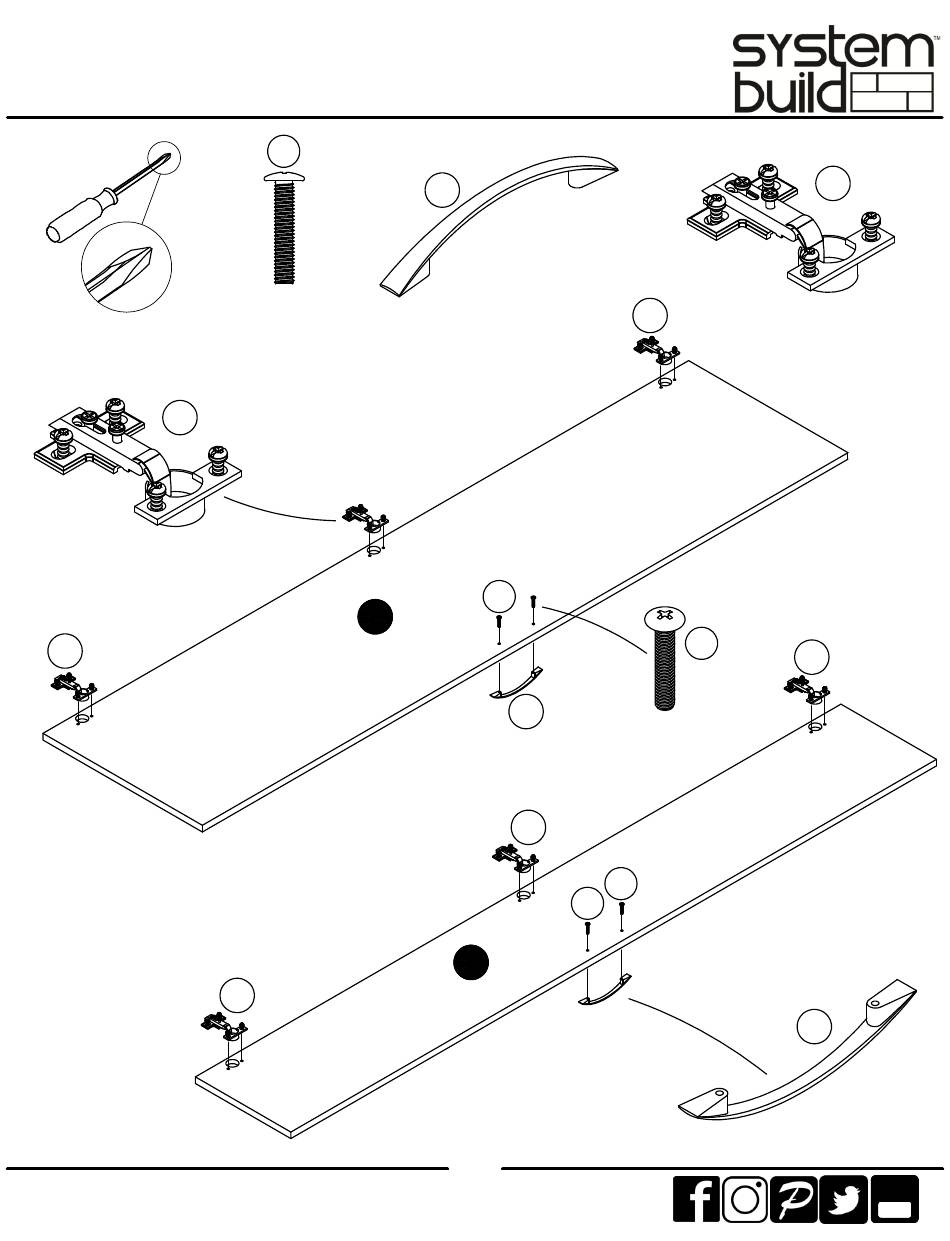 system build™