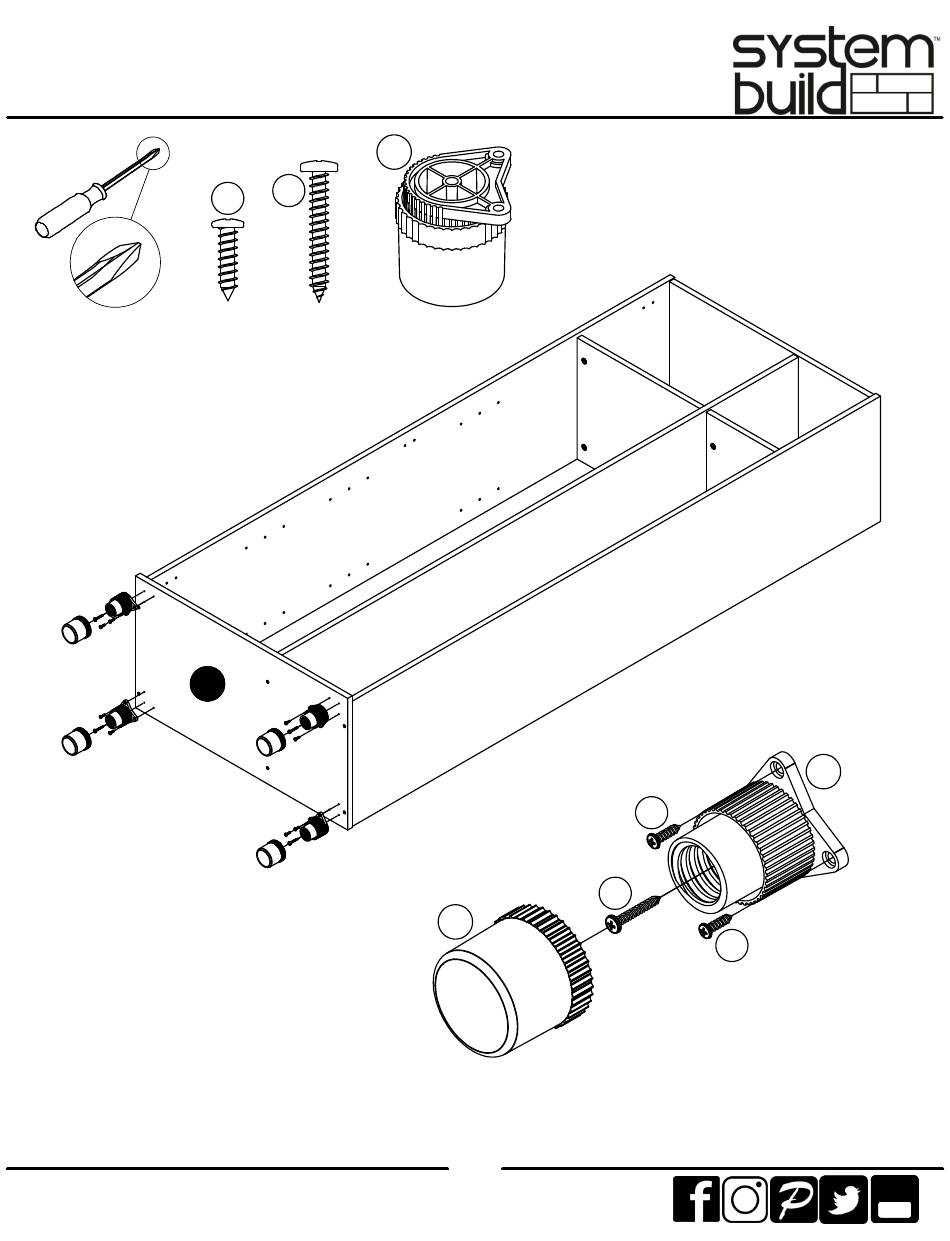 system build™