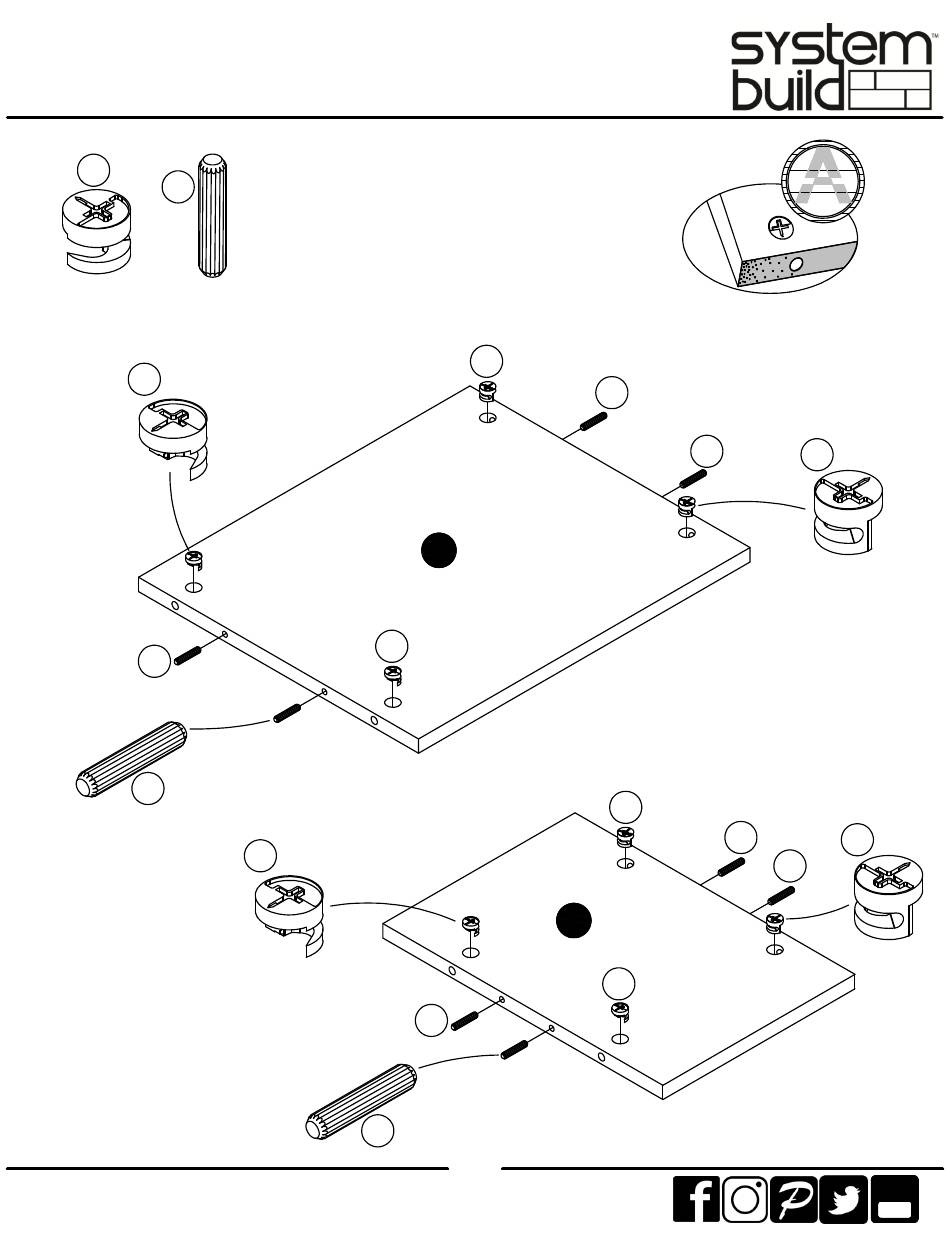 system build™

A