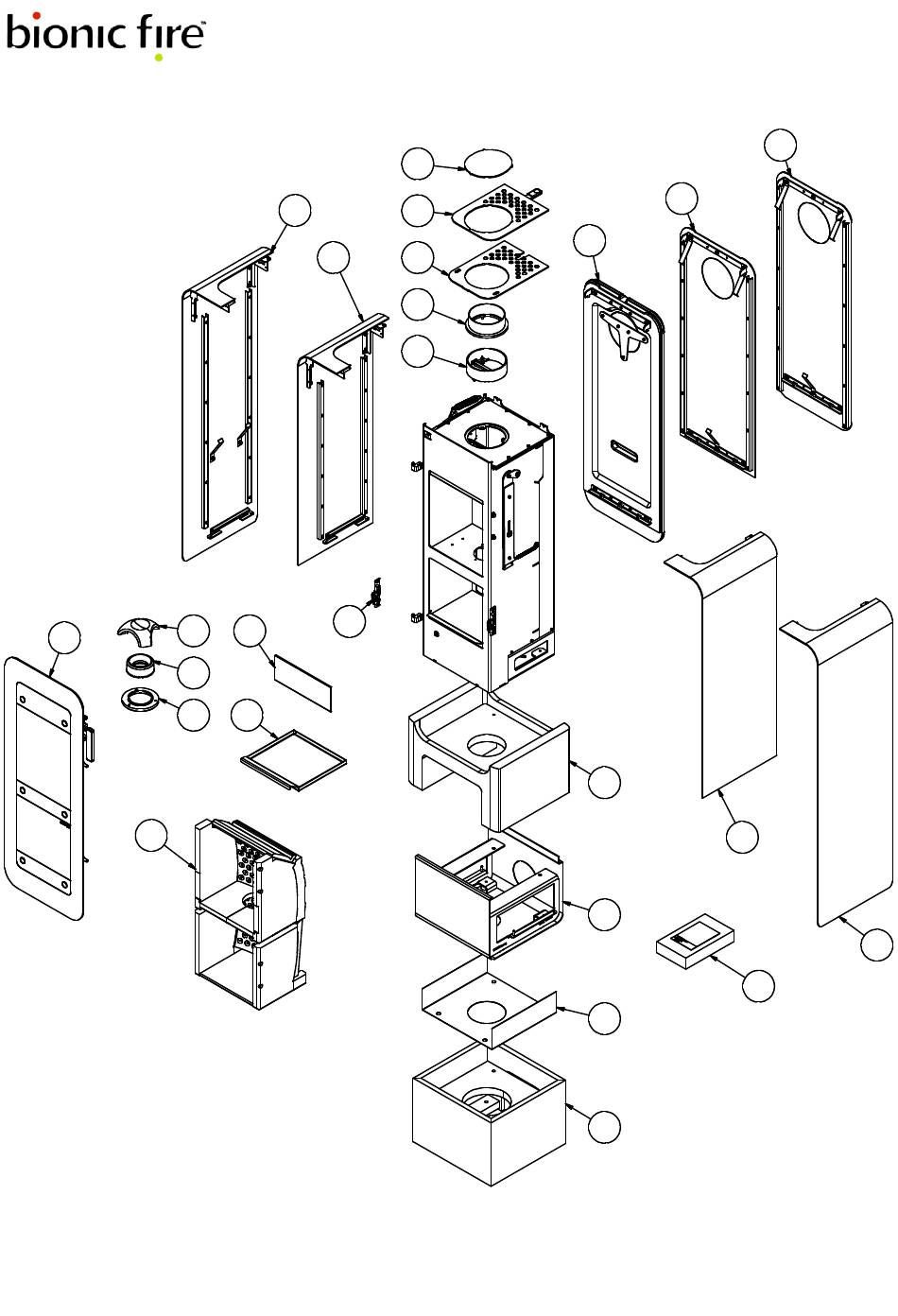 bionic fire™