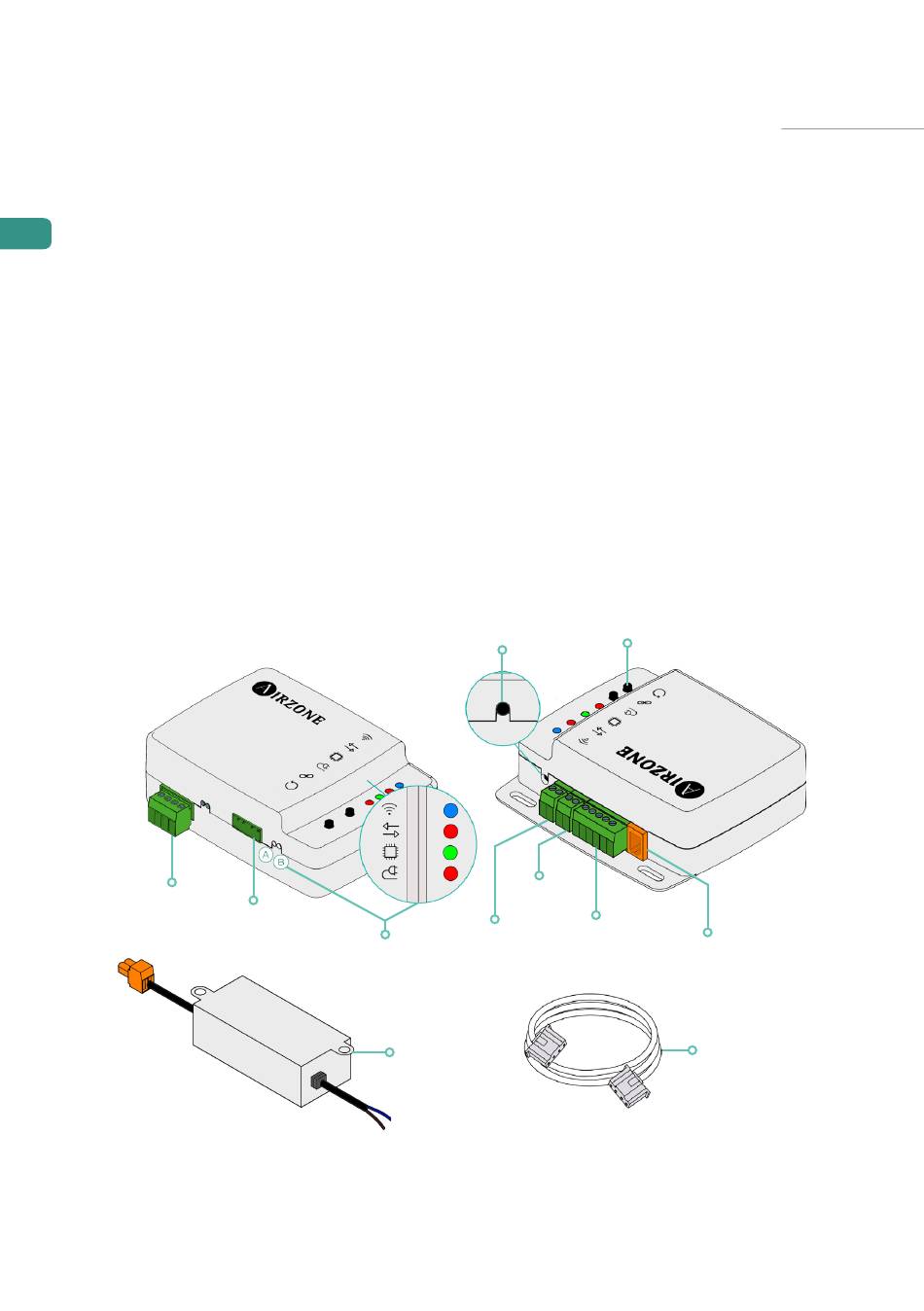 AIRZONE

A B

AIRZONE