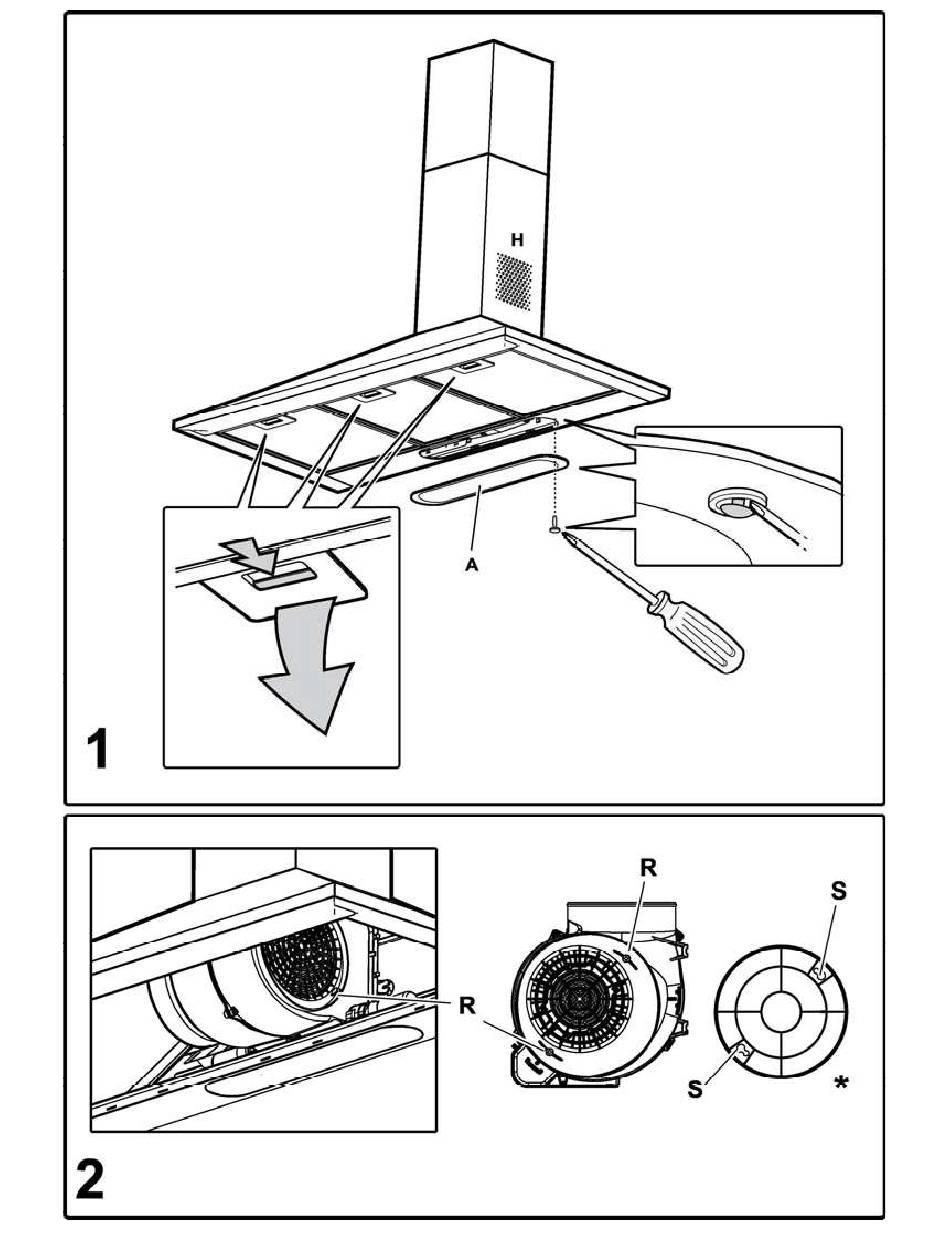 H

A

1

R

R

S

S

*

2