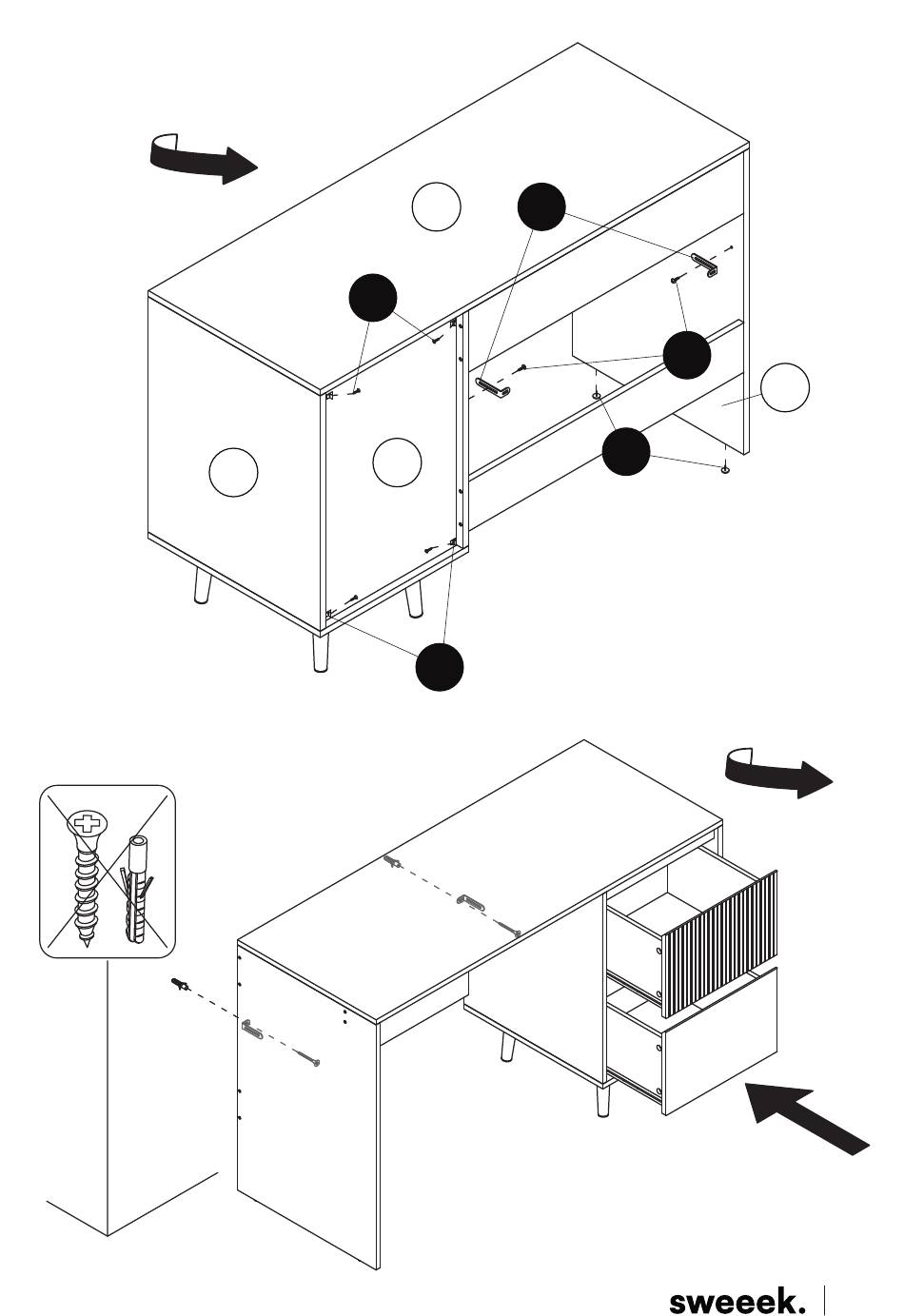 sweeek.