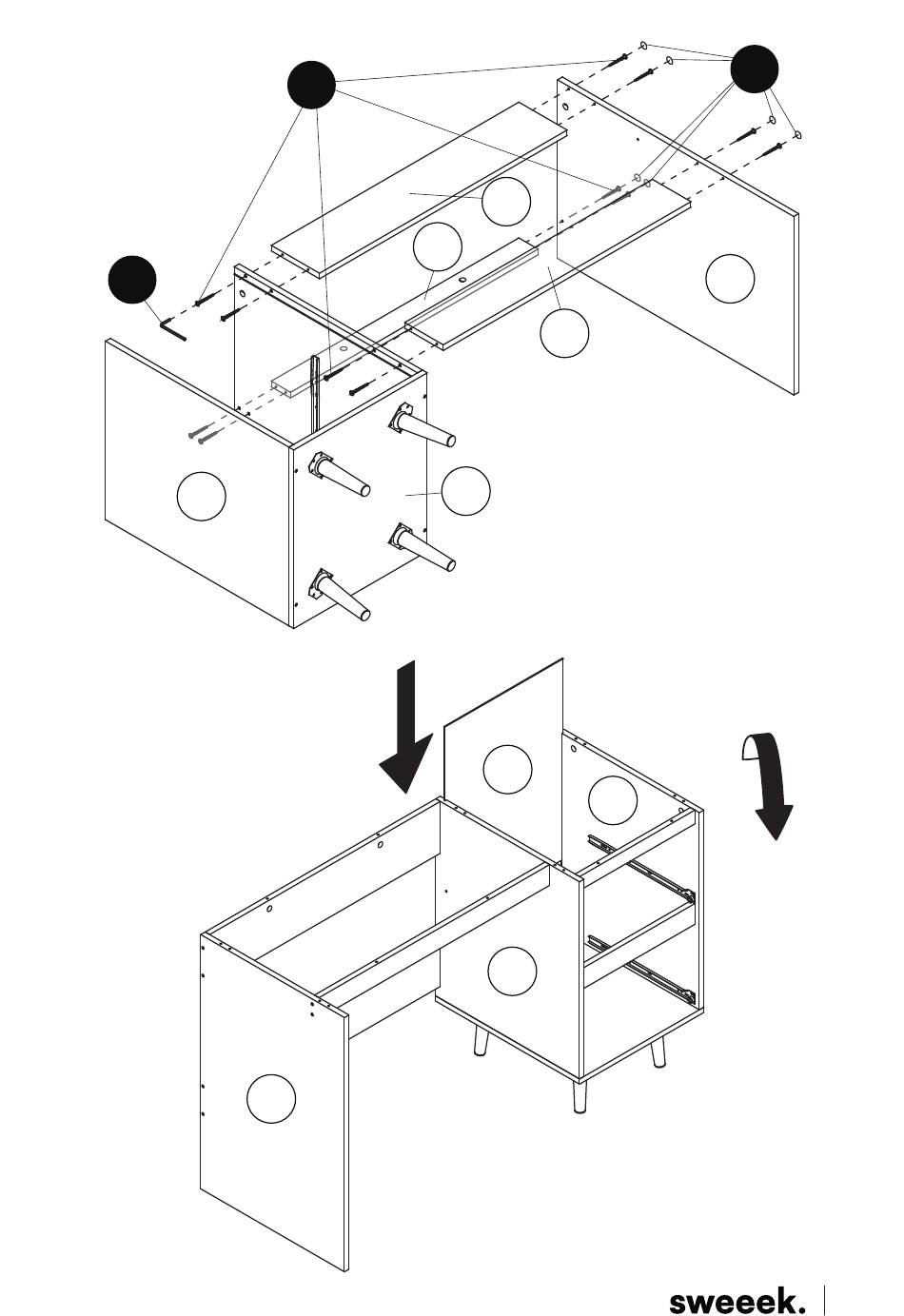 sweeek.