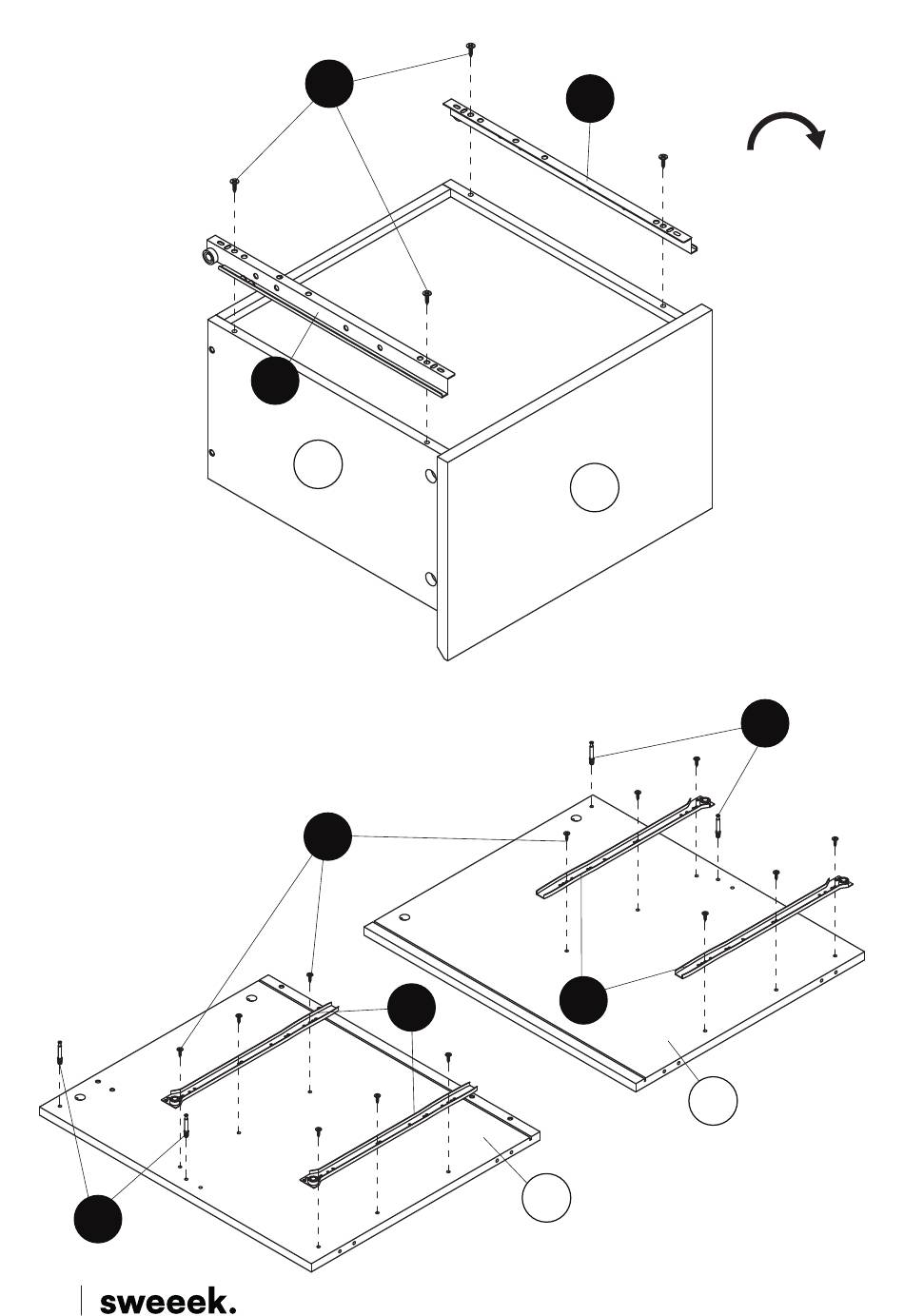 sweeek.