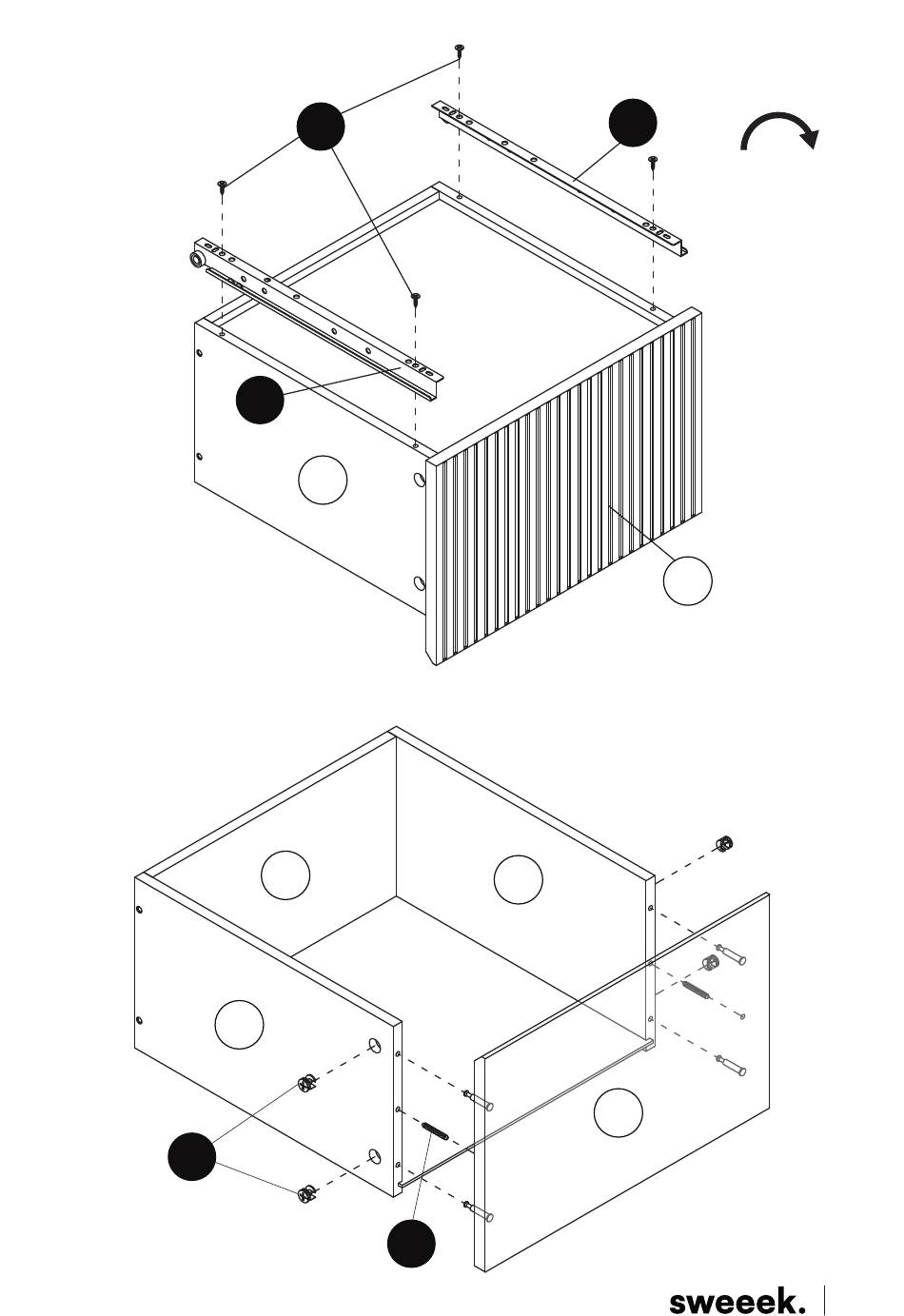 sweeek.