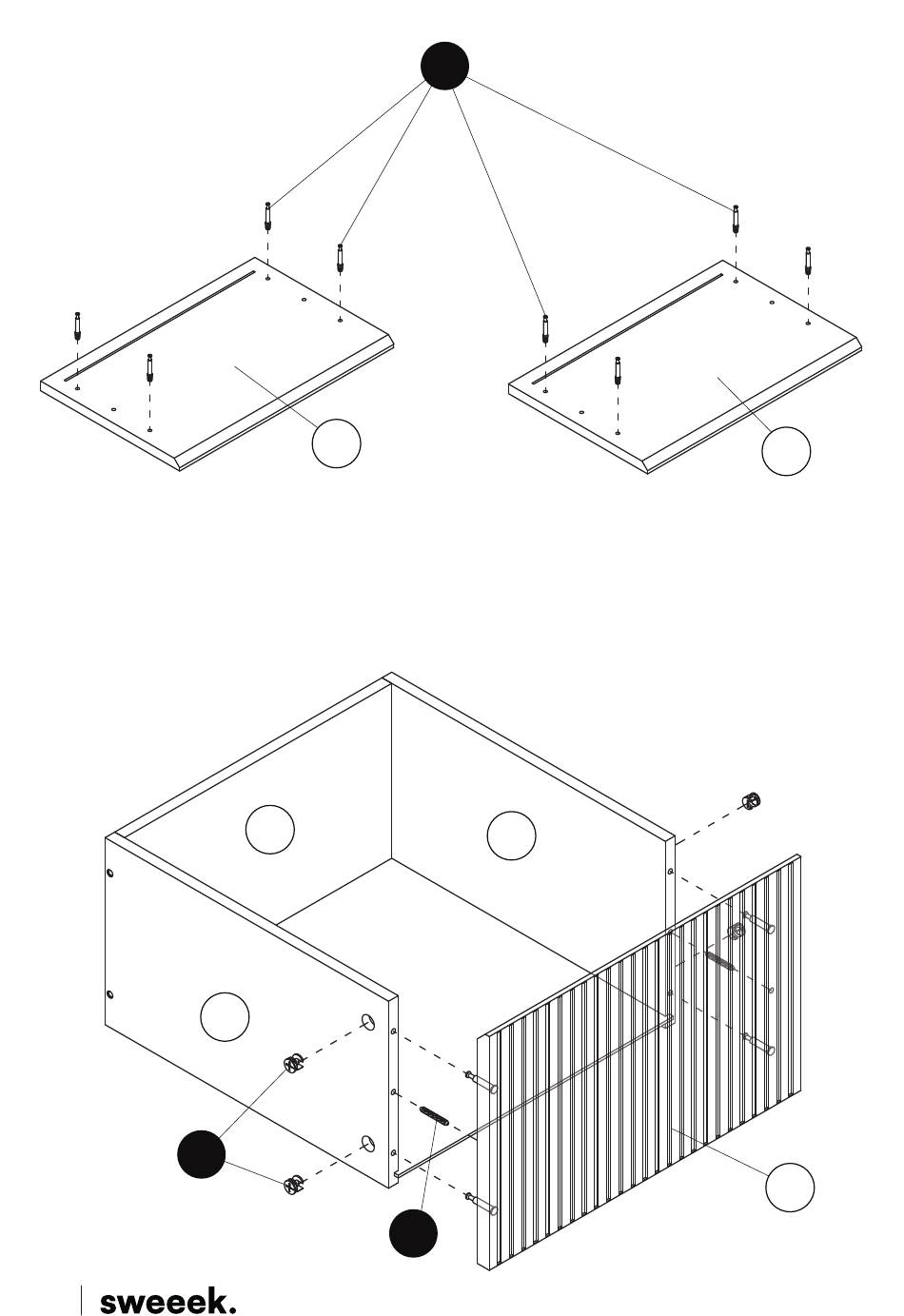 sweeek.