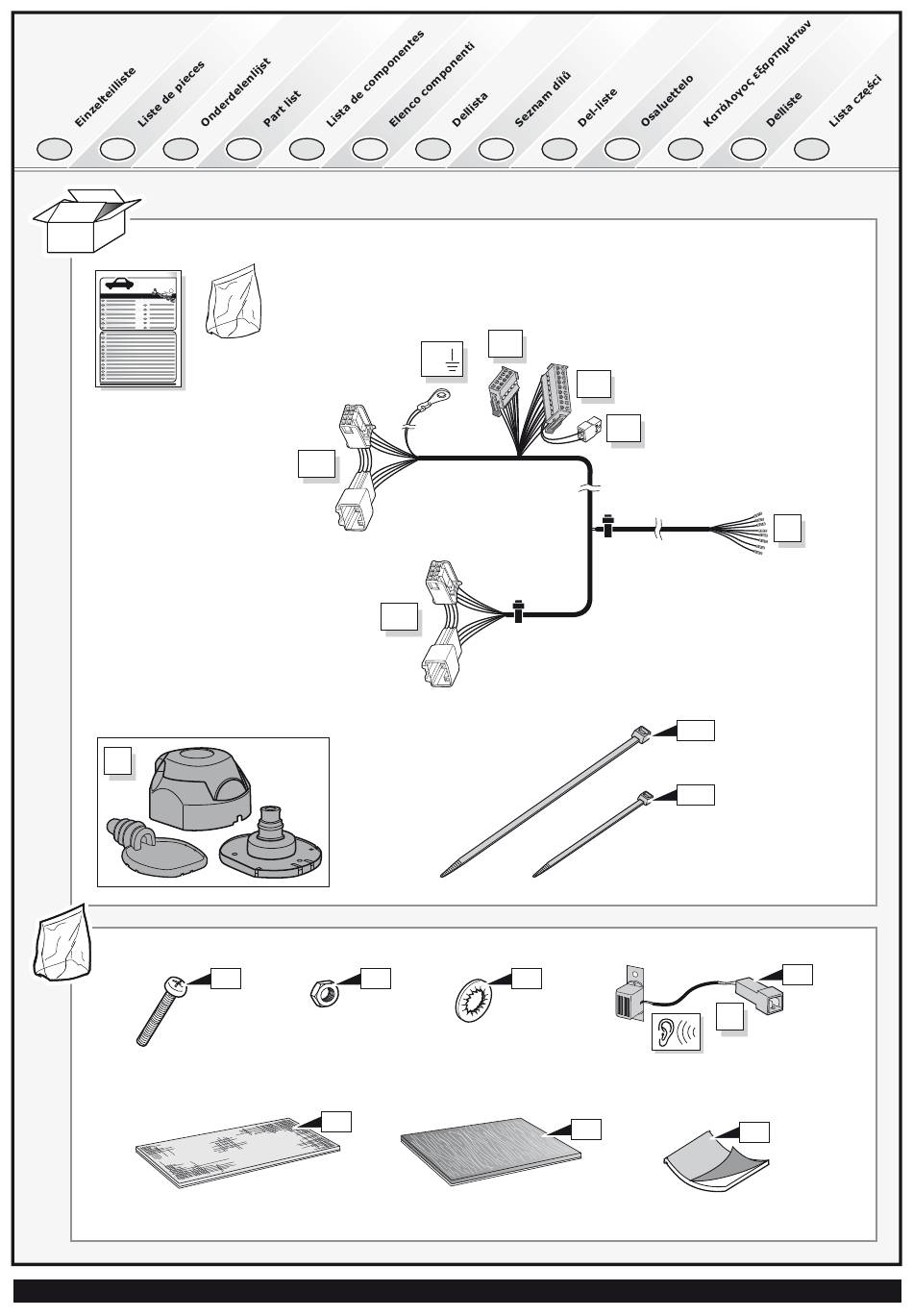 Einzelteilliste

Liste de pieces

Onderdelenlijst

Part list

Lista de componentes

Elenco componenti

Dellista

Seznam dílů

Del-liste

Osaluettelo

Κατάλογος εξαρτημάτων

Delliste

Lista części