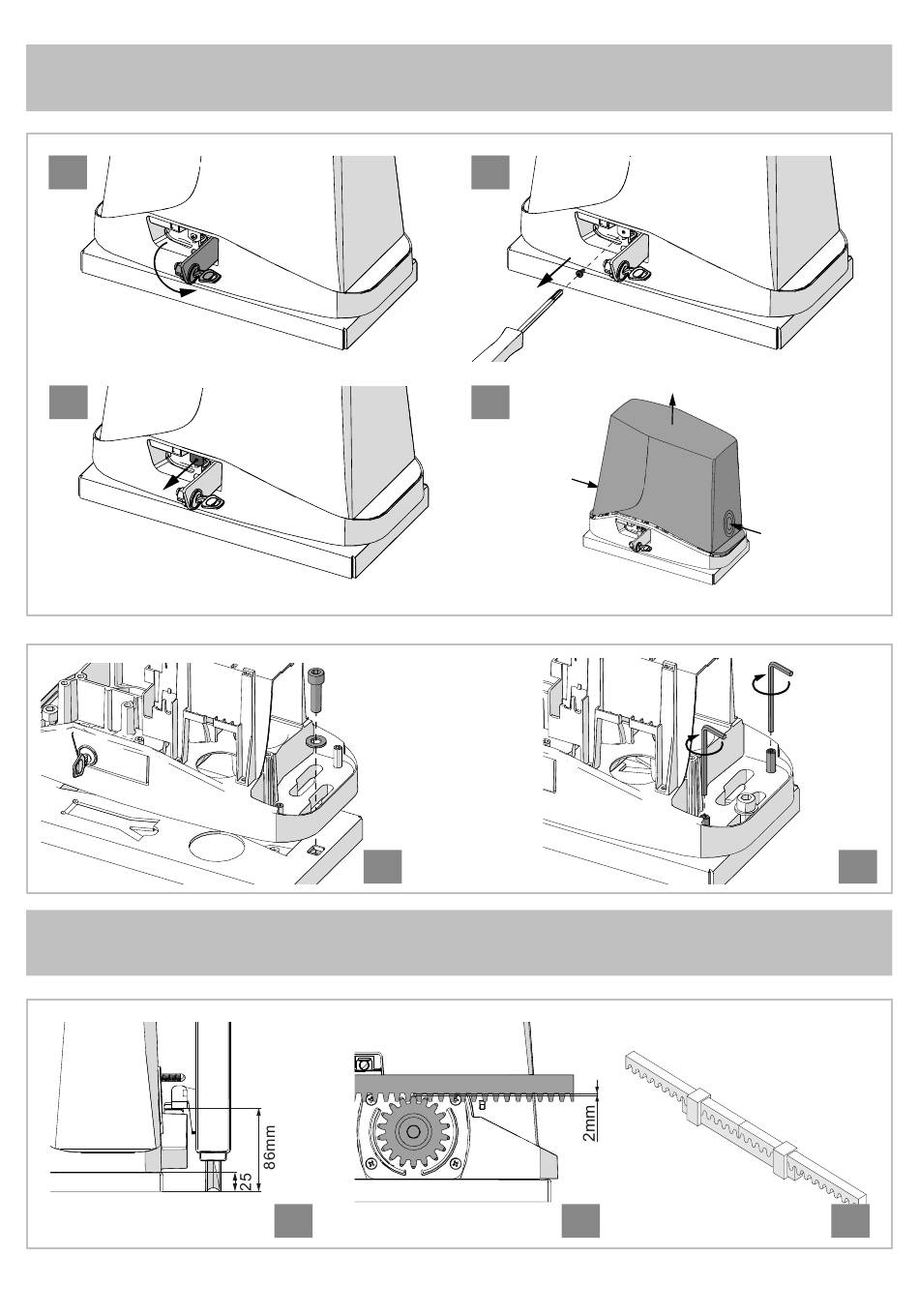 86mm
25
2mm