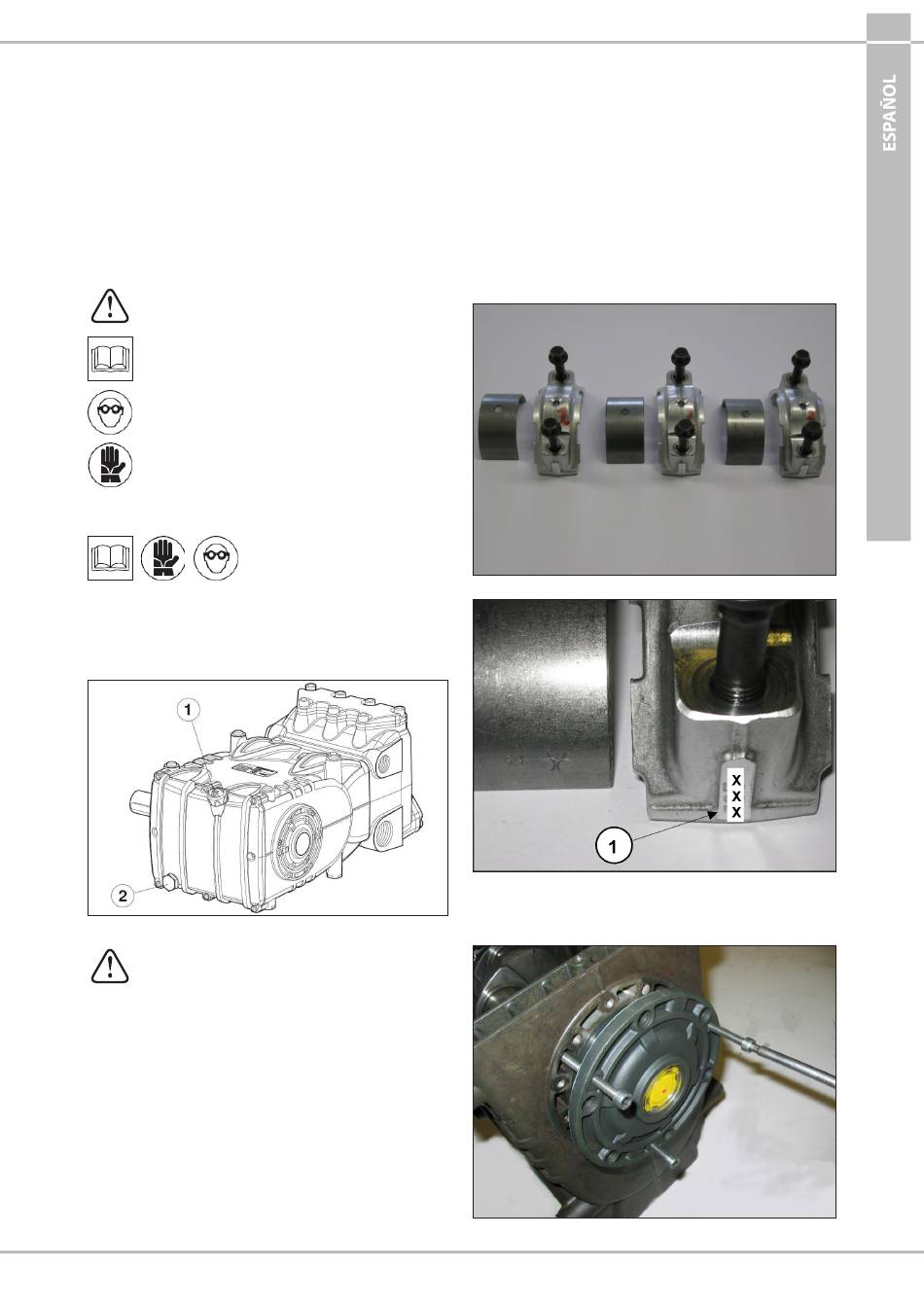 ESPAÑOL

1

2

X
X
X

1