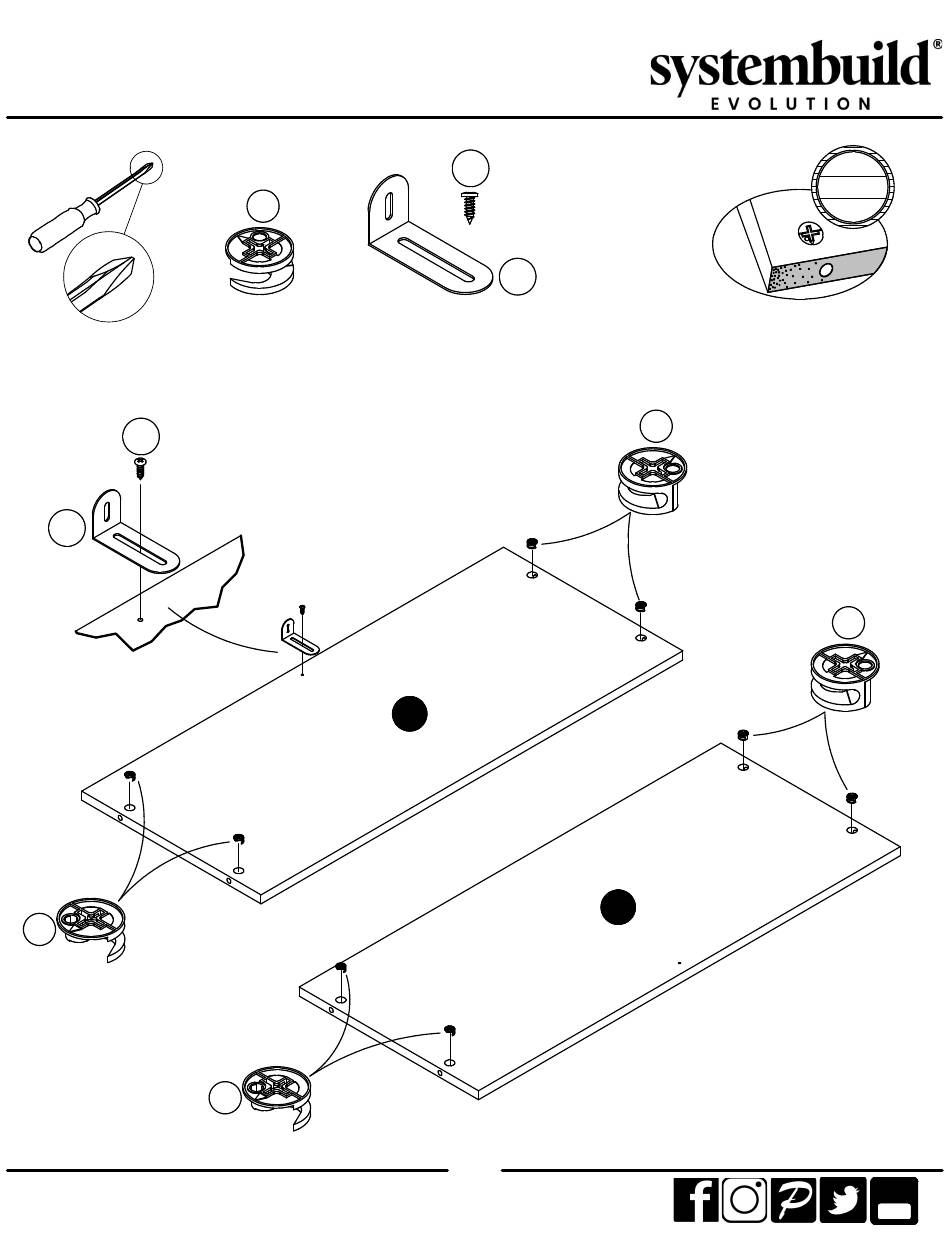 systembuild®
EVOLUTION