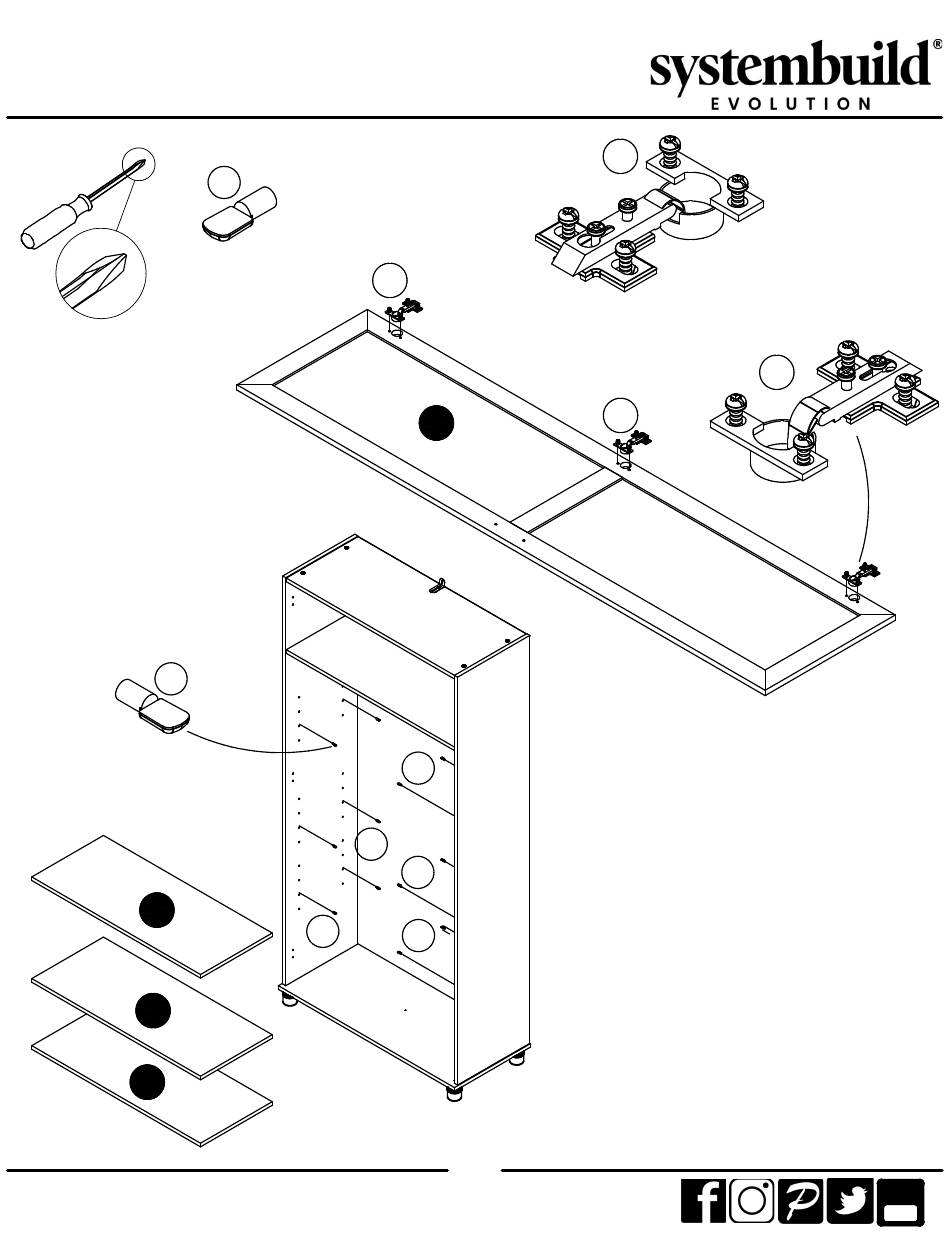 systembuild®
EVOLUTION