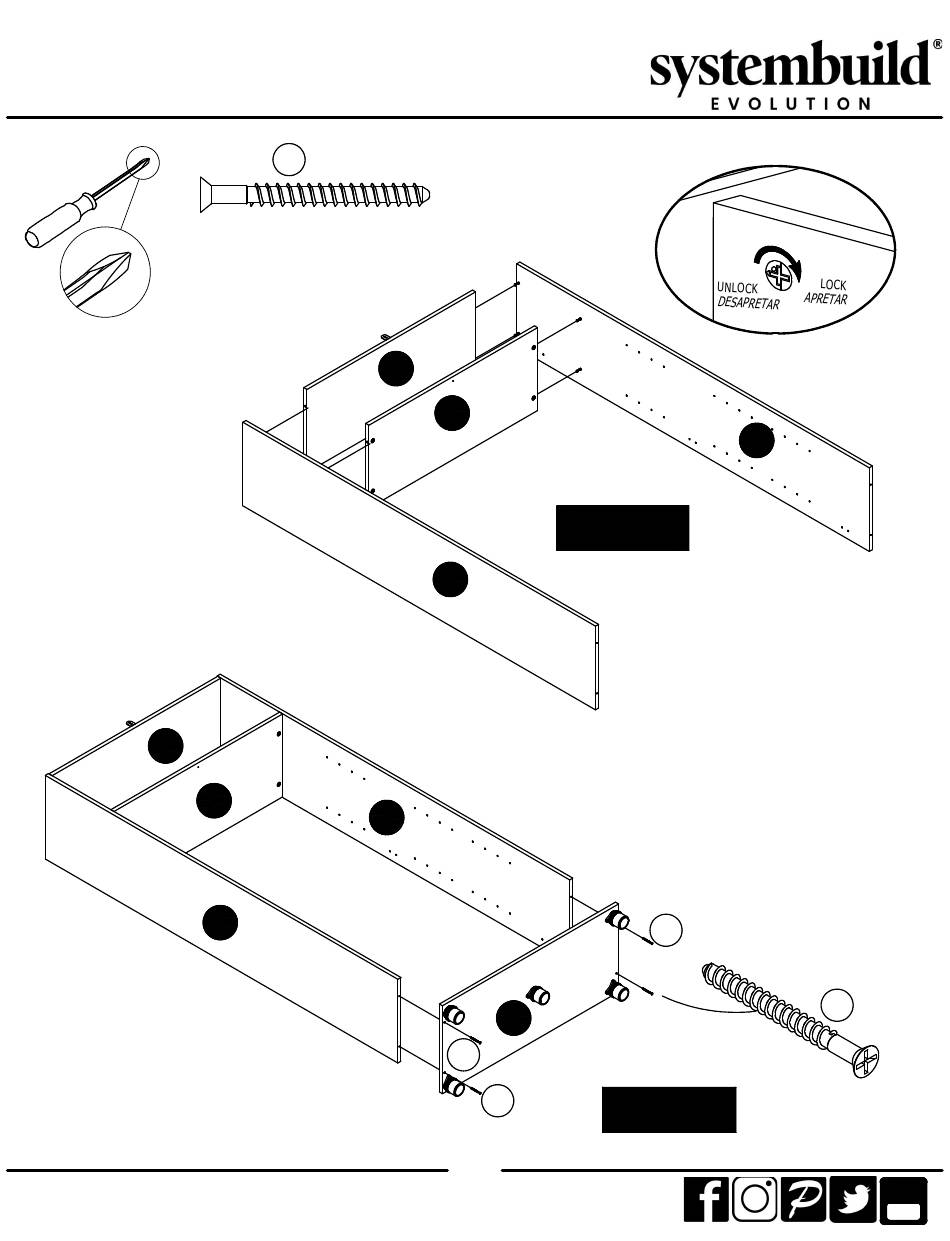 systembuild®
EVOLUTION

UNLOCK
DESAPRETAR
LOCK
APRETAR