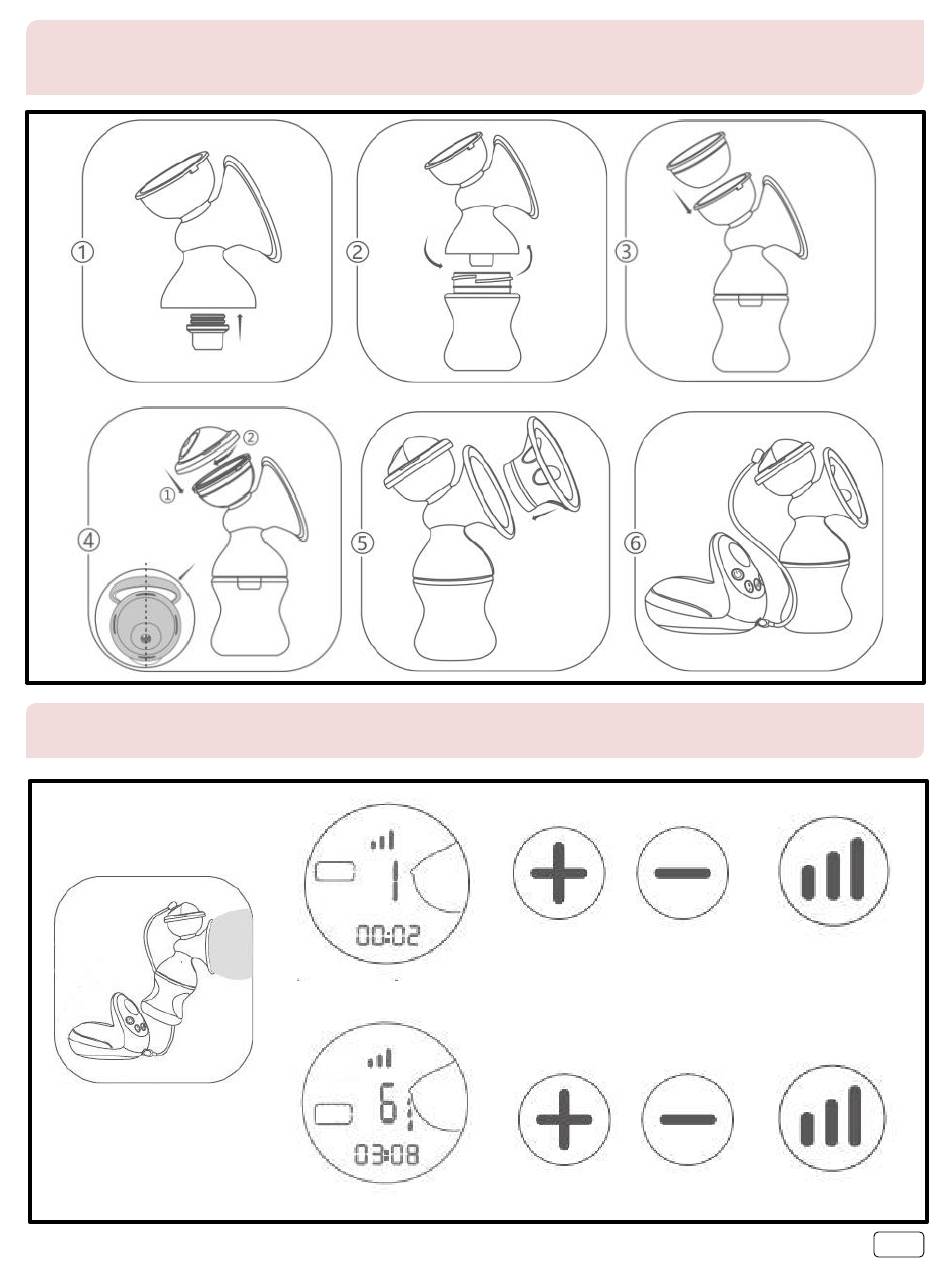 ①

②

③

④

②

①

⑤

⑥

1

00:02

6

03:08