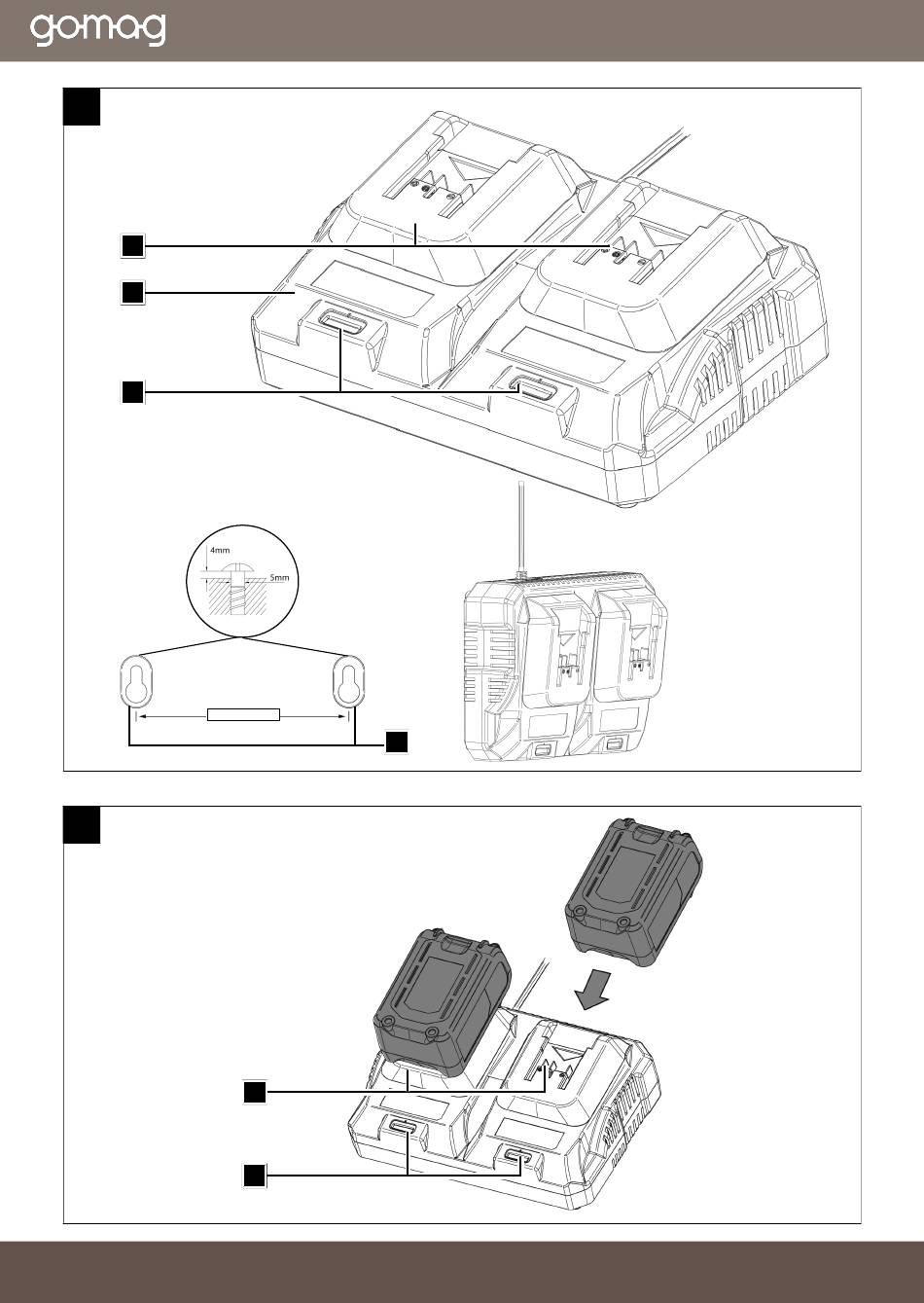 gomag

4mm

5mm