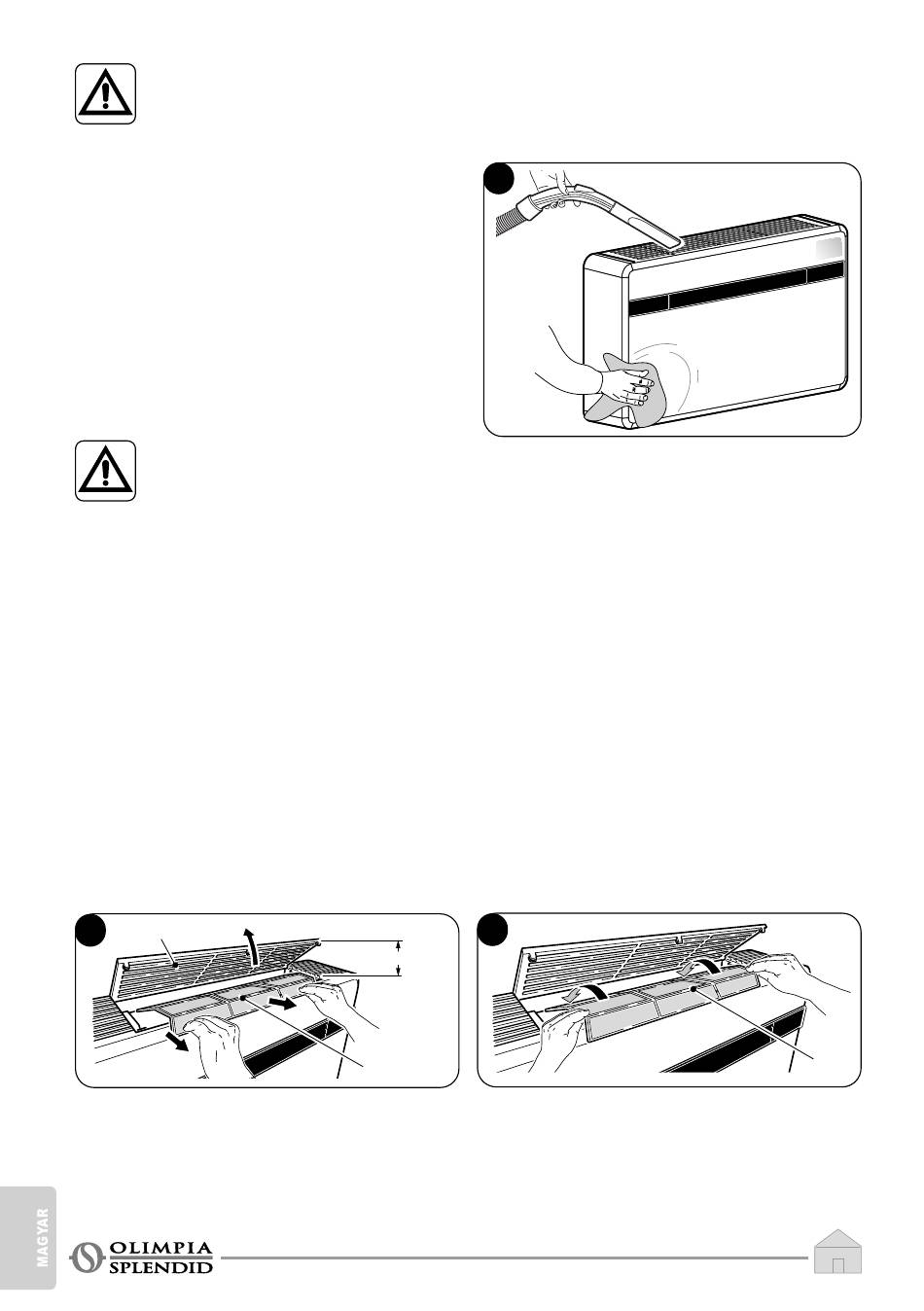 MAGYAR

OLIMPIA SPLENDID