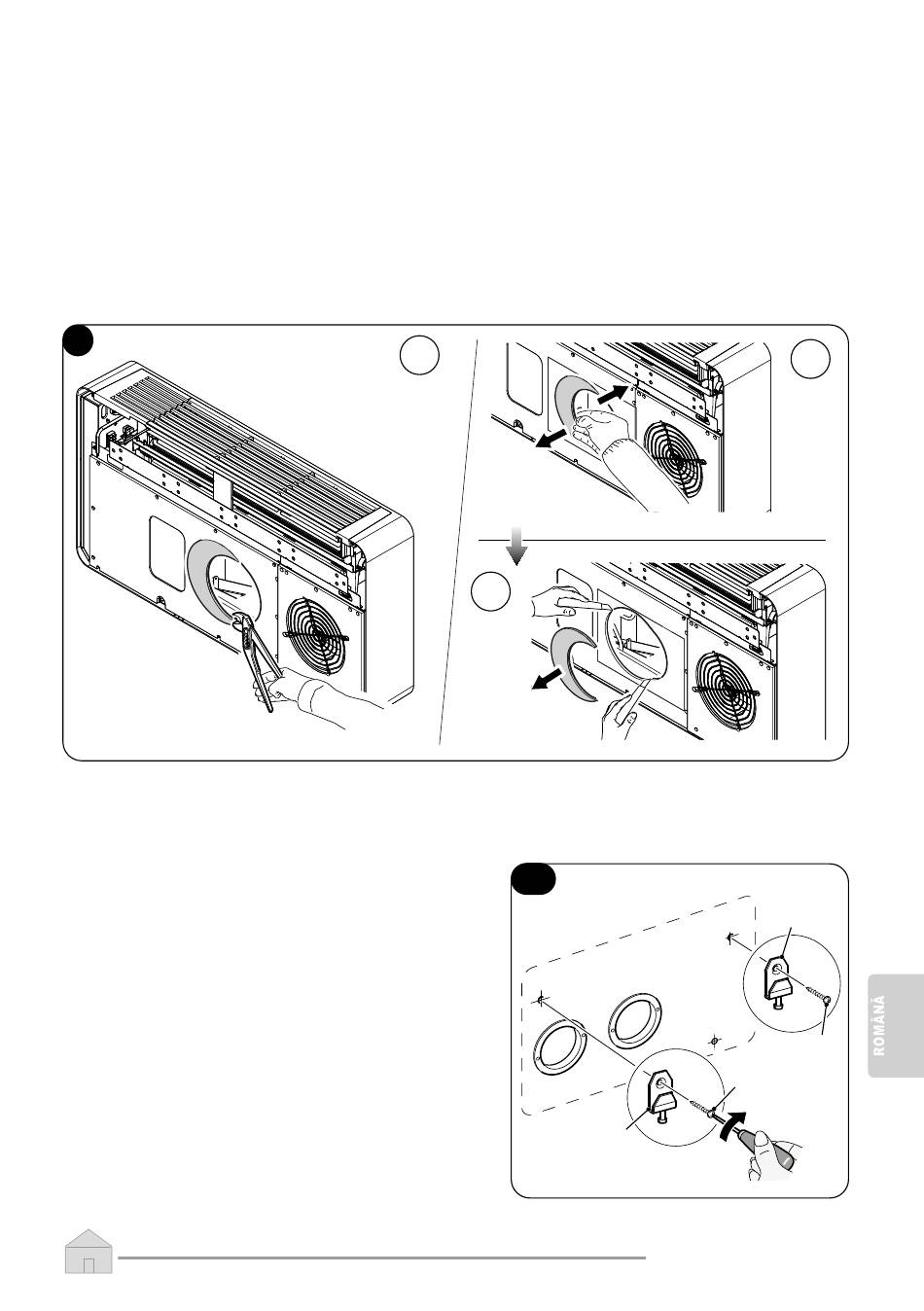 ROMÂNĂ