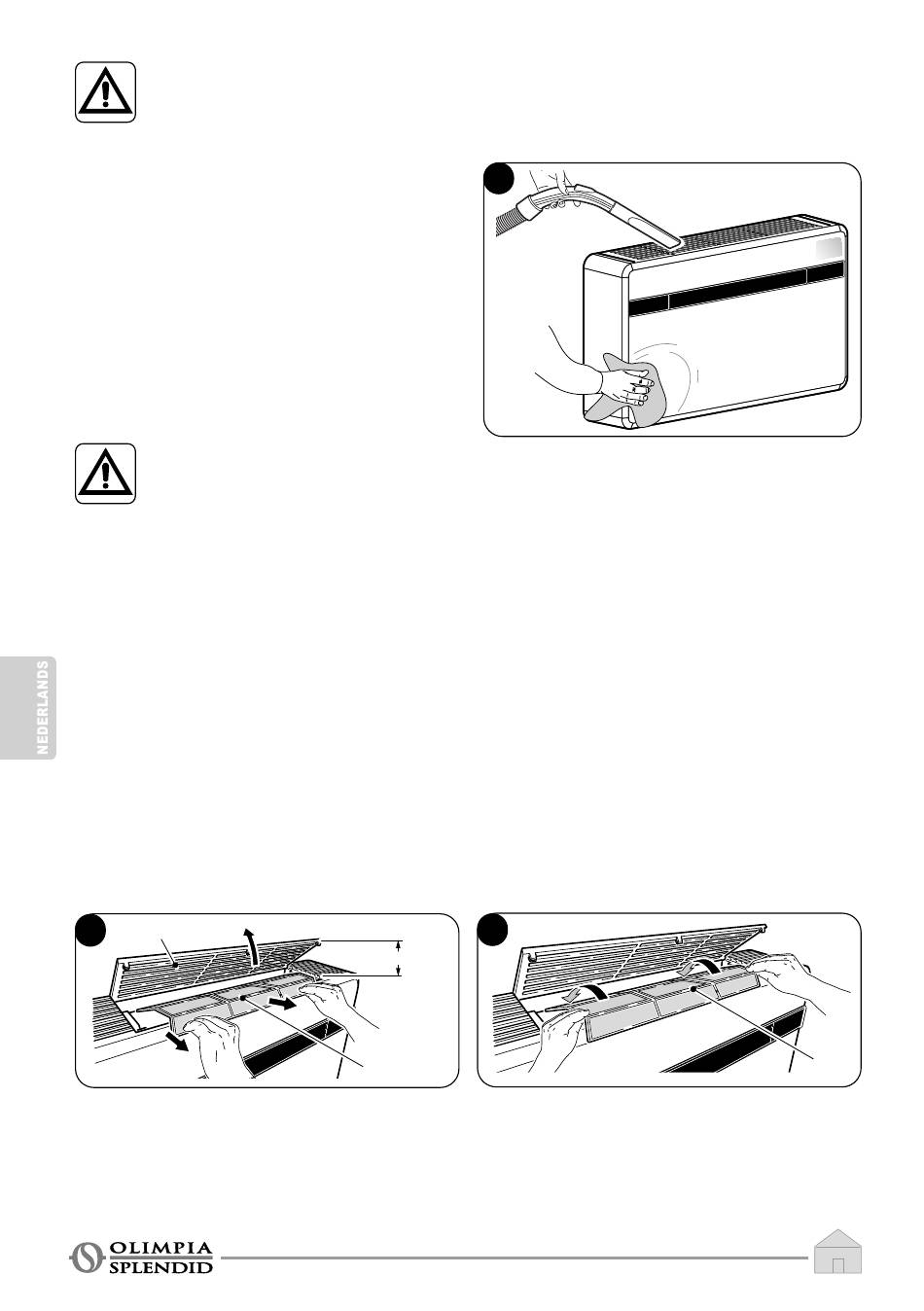 NEDERLANDS

OLIMPIA SPLENDID