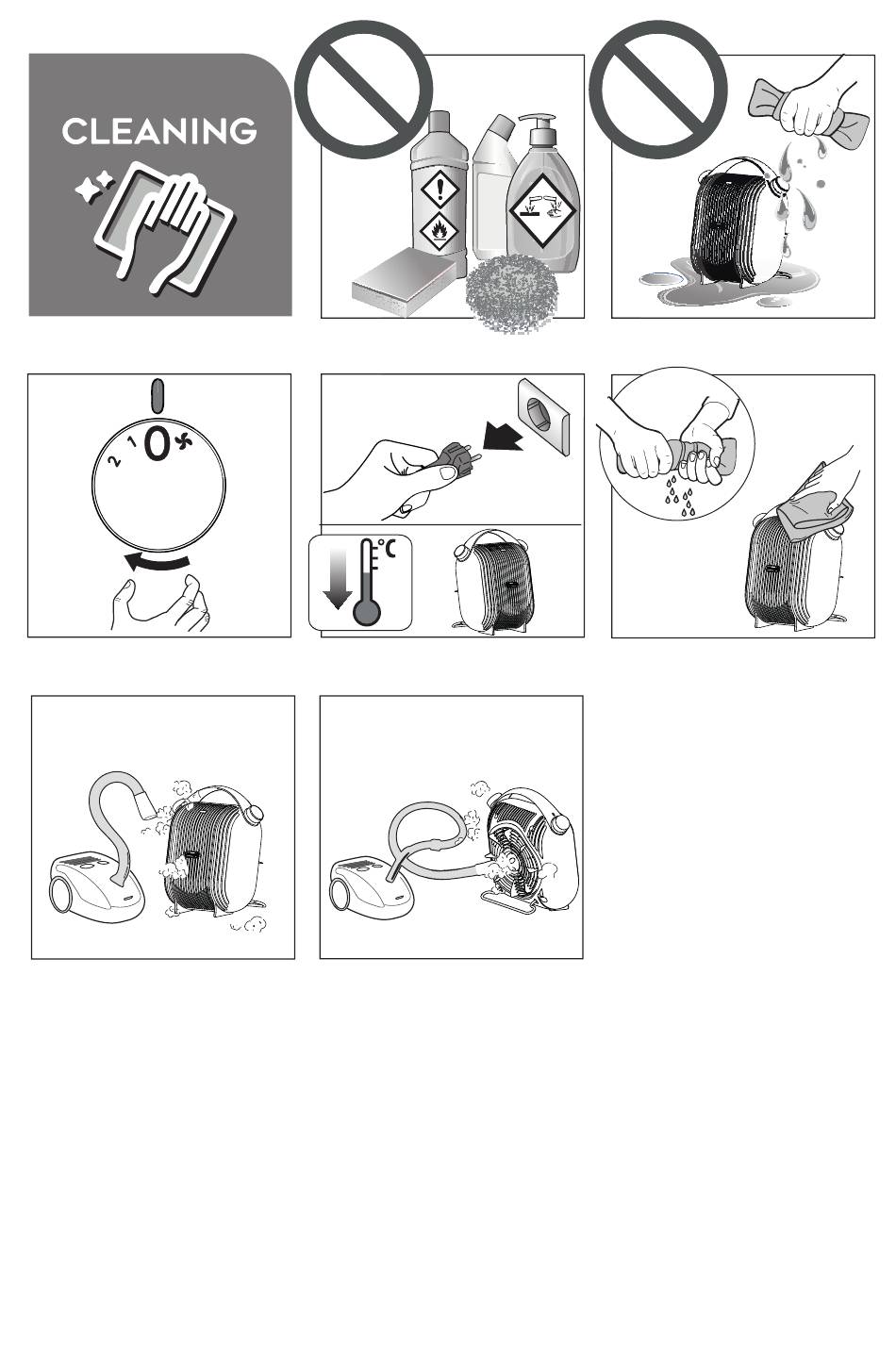 CLEANING

2 1 0

°C