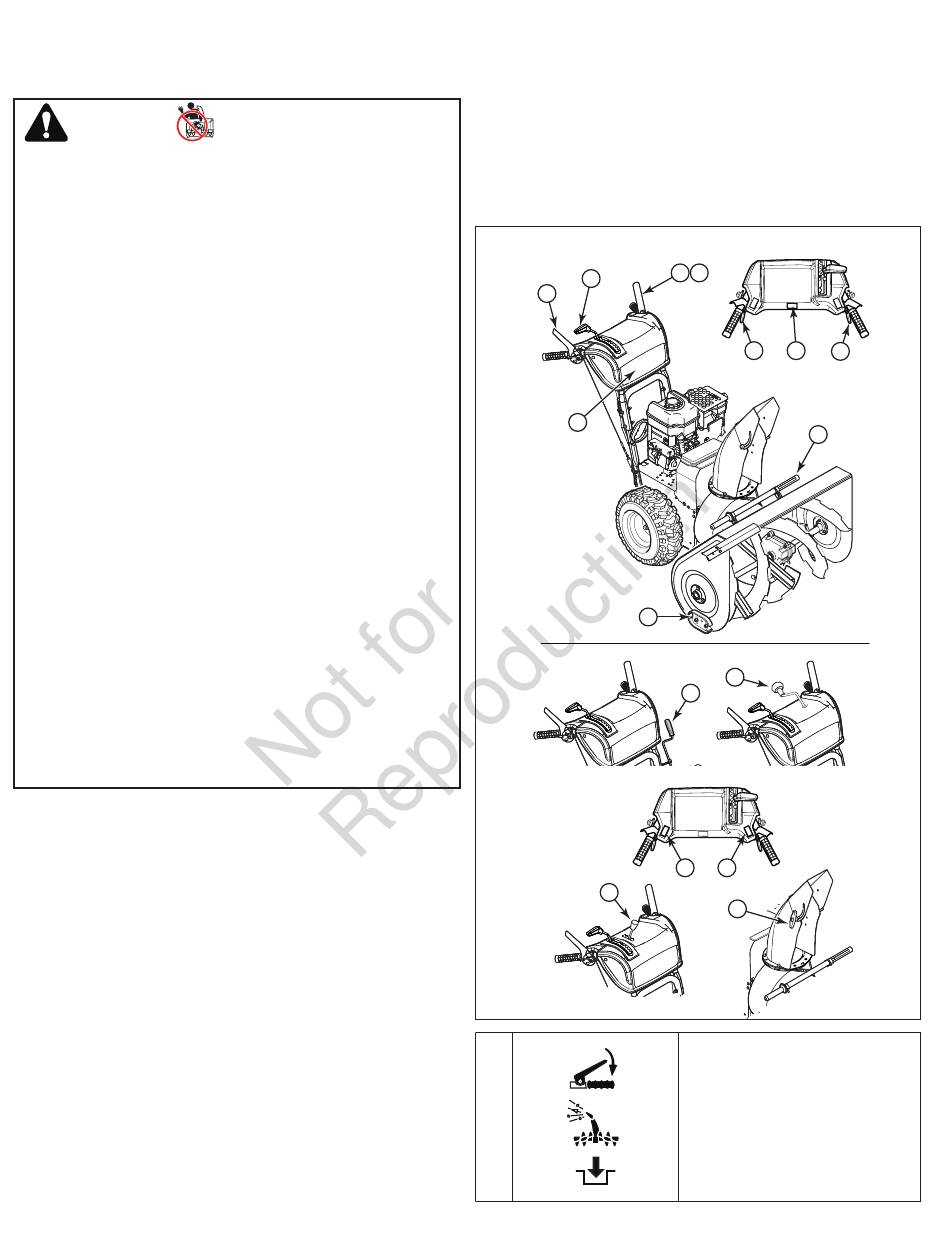 Not for Reproduction