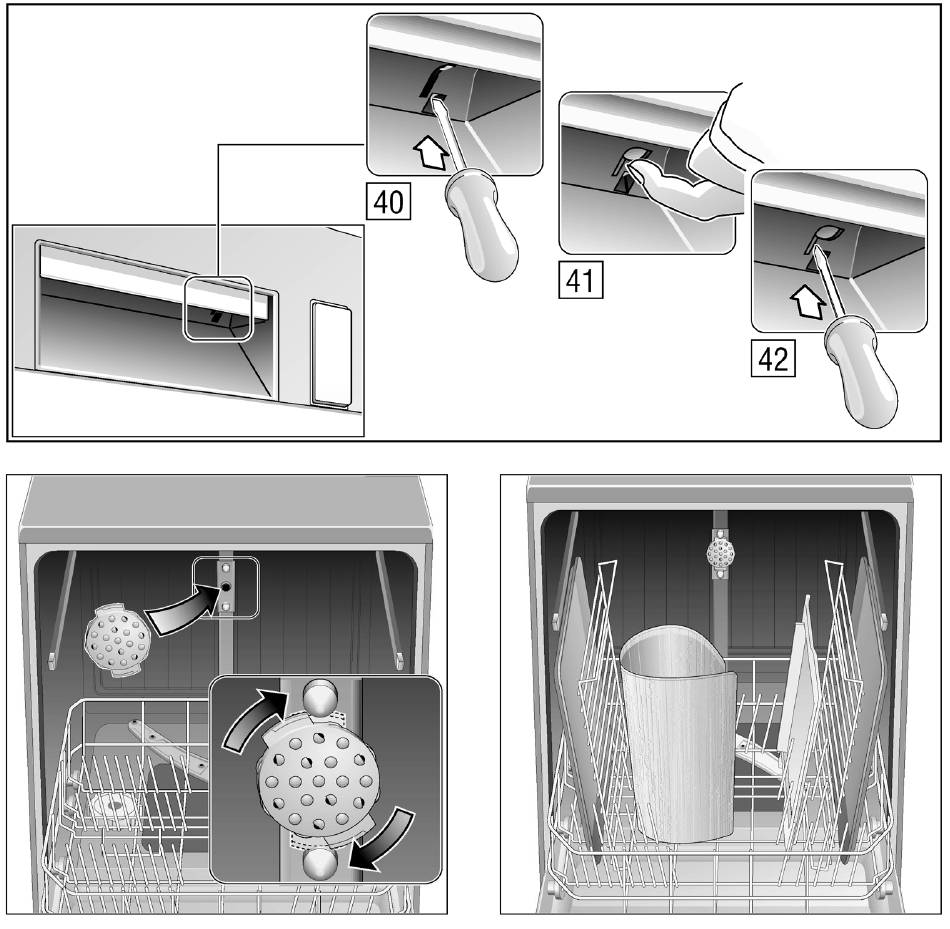 40

41

42