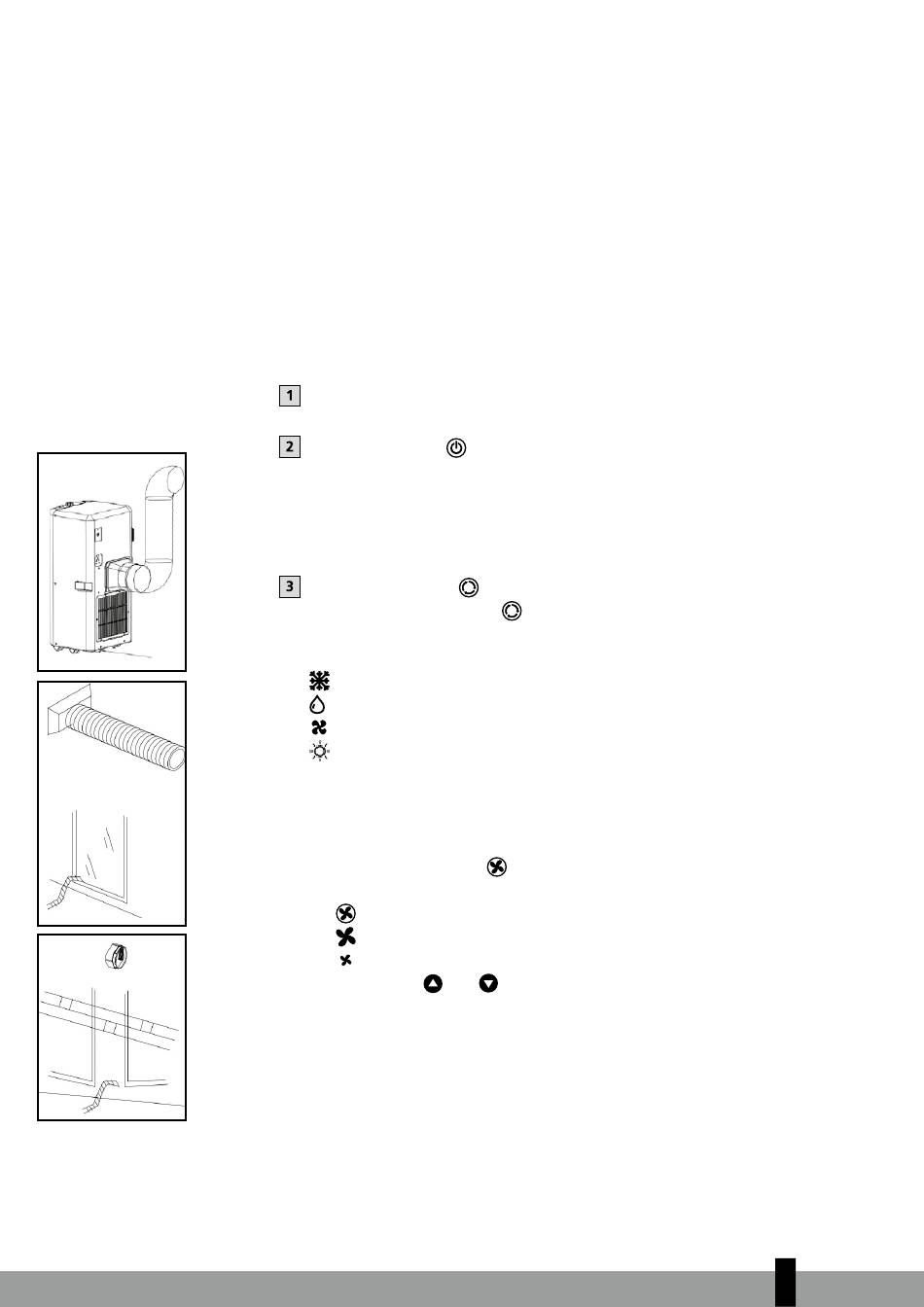 1

2

3