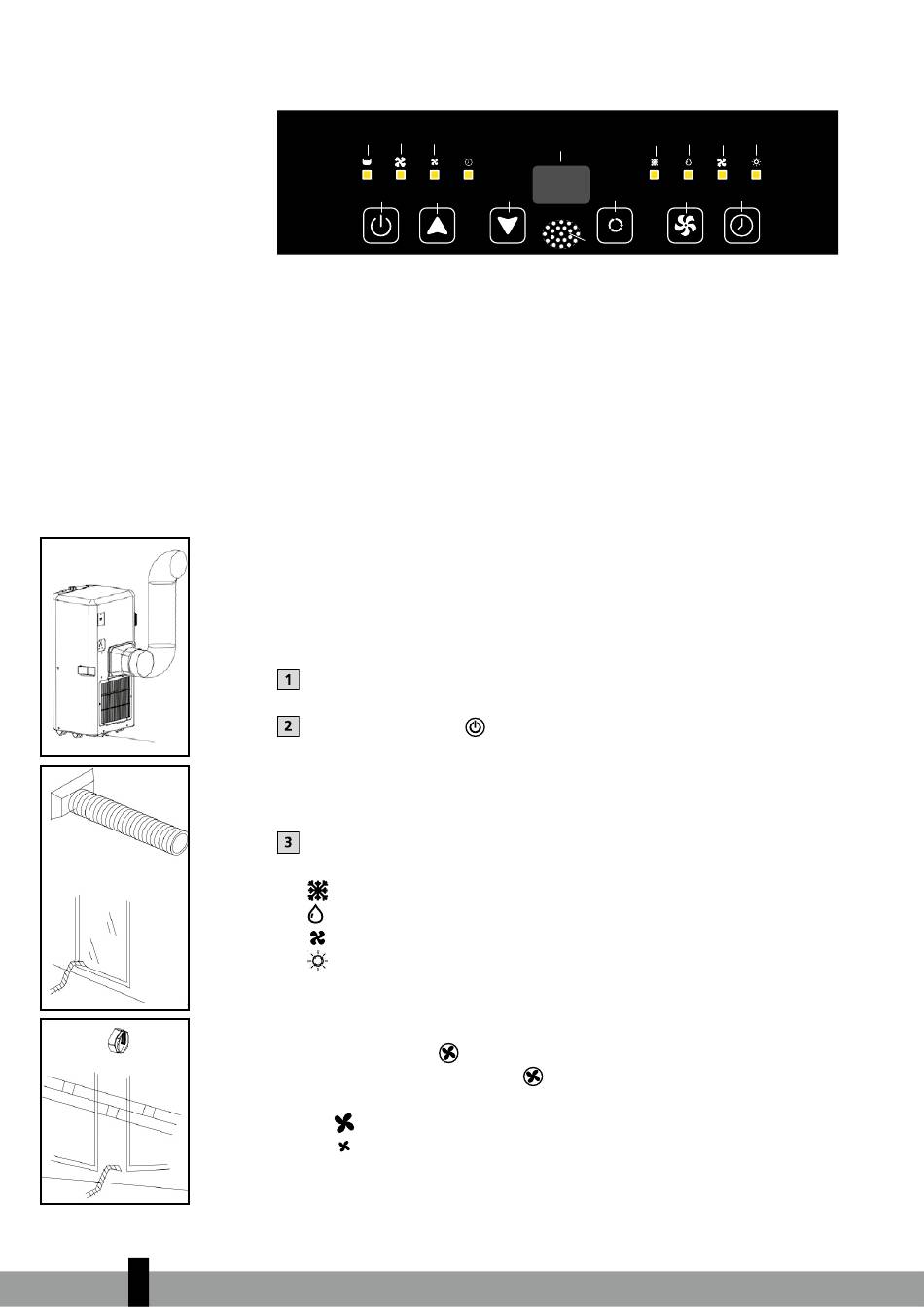 1

2

3